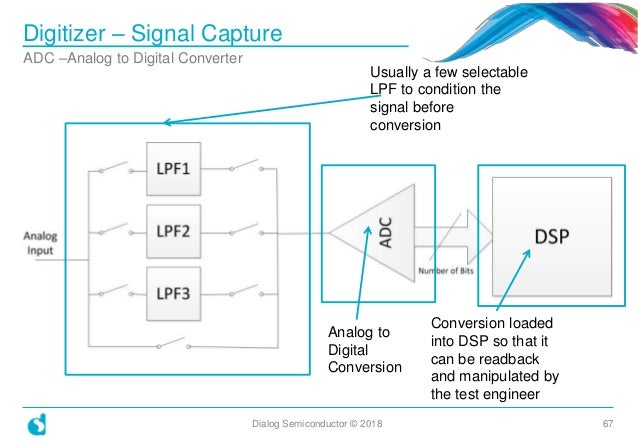 Digitizer – Signal Capture
ADC –Analog to Digital Converter

Usually a few selectable LPF to condition the signal before conversion

Analog Input

LPF1

LPF2

LPF3

ADC

Number of Bits

DSP

Analog to Digital Conversion

Conversion loaded into DSP so that it can be readback and manipulated by the test engineer

Dialog Semiconductor © 2018

67