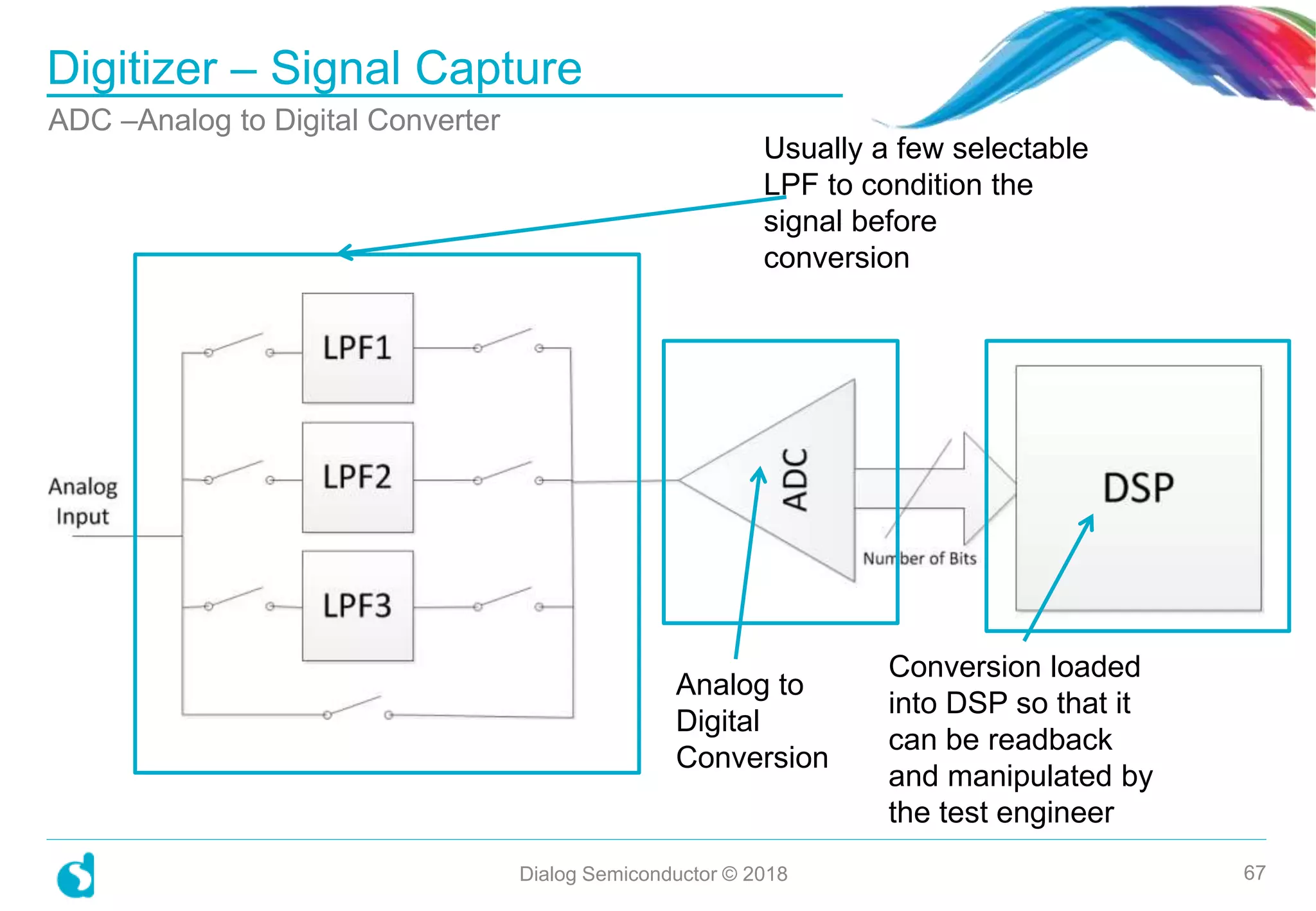 Digitizer – Signal Capture

ADC –Analog to Digital Converter

Usually a few selectable LPF to condition the signal before conversion

Analog Input

LPF1

LPF2

LPF3

ADC

Number of Bits

DSP

Analog to Digital Conversion

Conversion loaded into DSP so that it can be readback and manipulated by the test engineer

Dialog Semiconductor © 2018

67