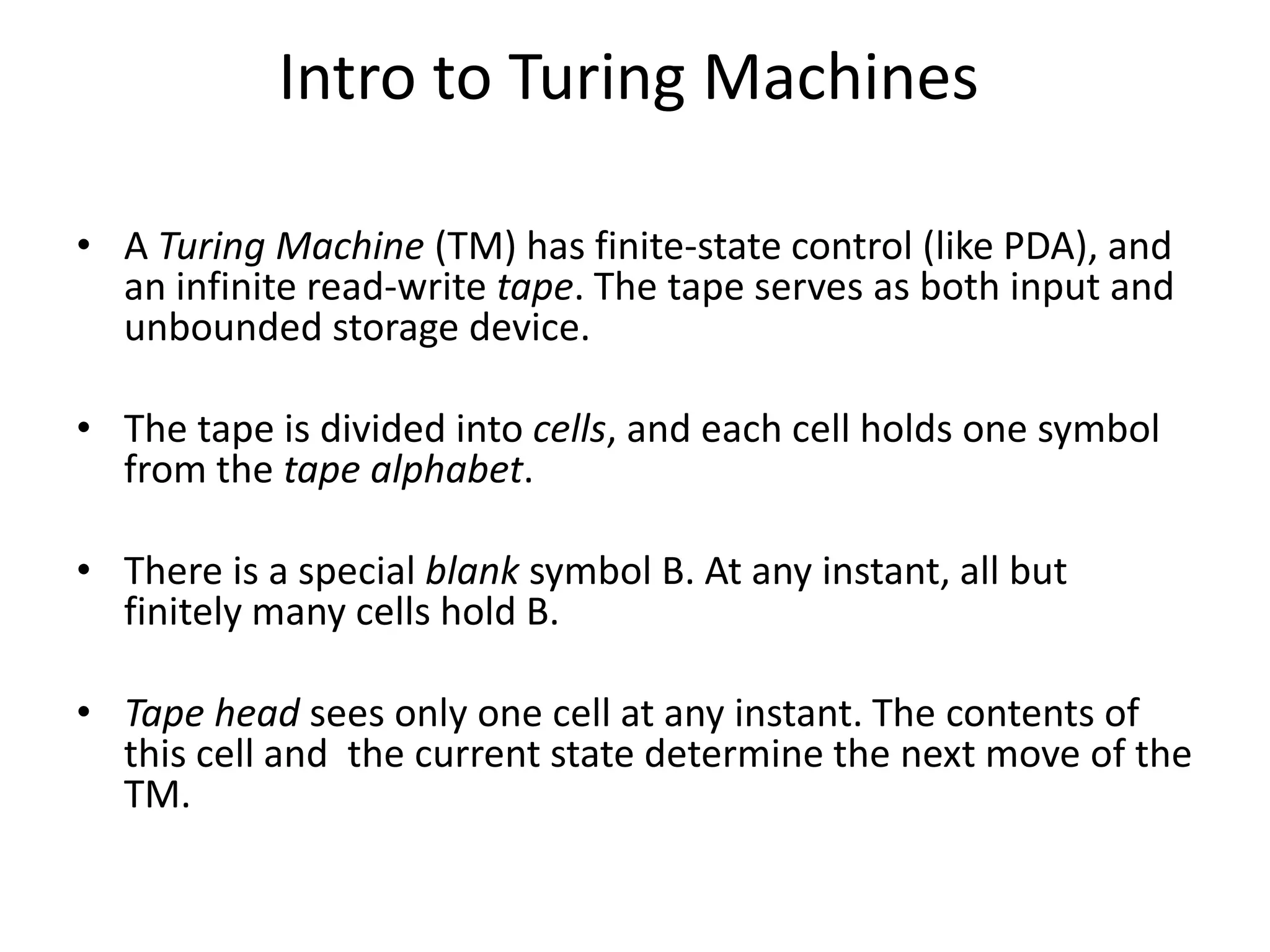 Intro to Turing Machines

• A Turing Machine (TM) has finite-state control (like PDA), and an infinite read-write tape. The tape serves as both input and unbounded storage device.

• The tape is divided into cells, and each cell holds one symbol from the tape alphabet.

• There is a special blank symbol B. At any instant, all but finitely many cells hold B.

• Tape head sees only one cell at any instant. The contents of this cell and the current state determine the next move of the TM.