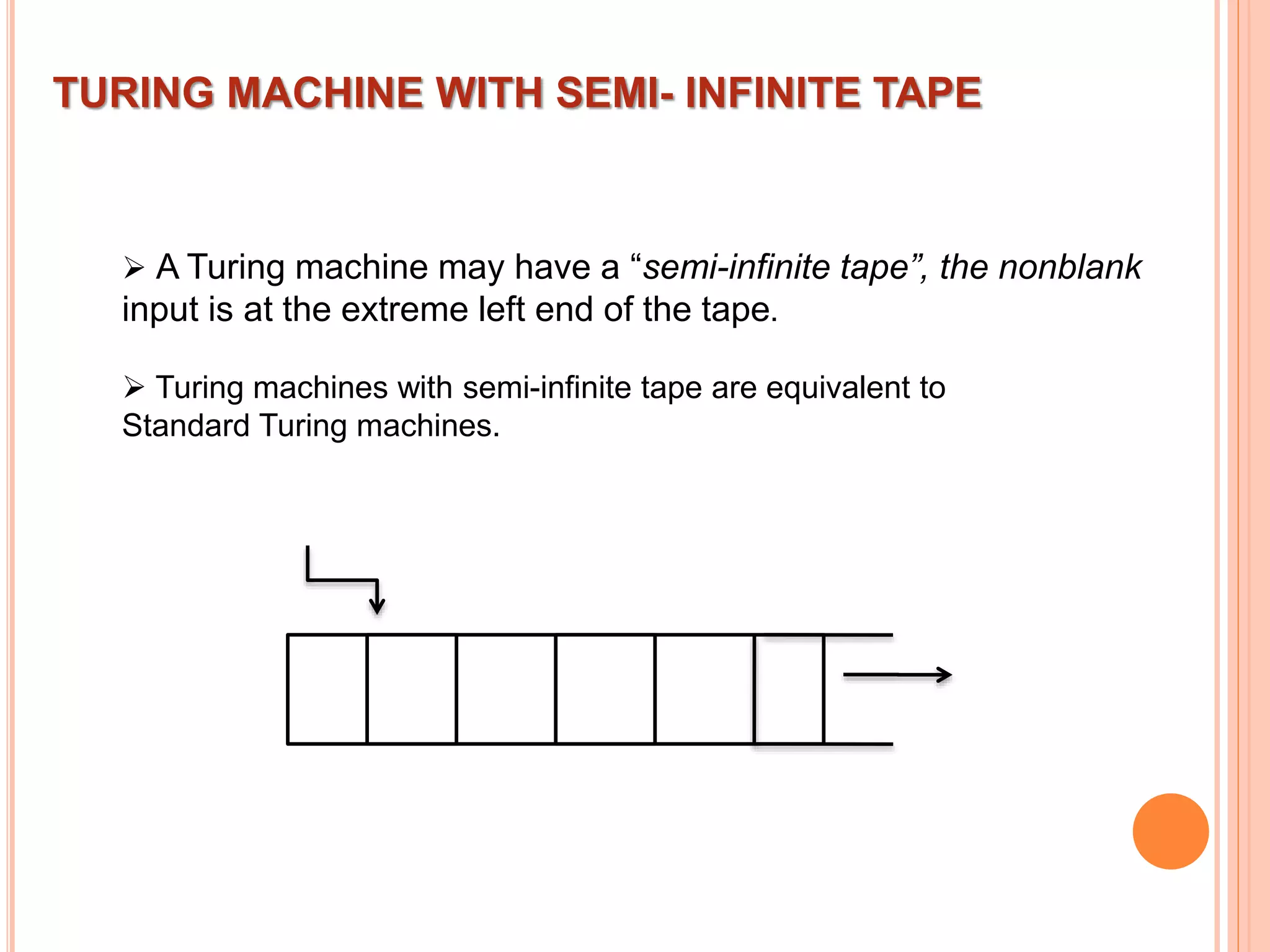 TURING MACHINE WITH SEMI- INFINITE TAPE

➢ A Turing machine may have a “semi-infinite tape”, the nonblank input is at the extreme left end of the tape.

➢ Turing machines with semi-infinite tape are equivalent to Standard Turing machines.