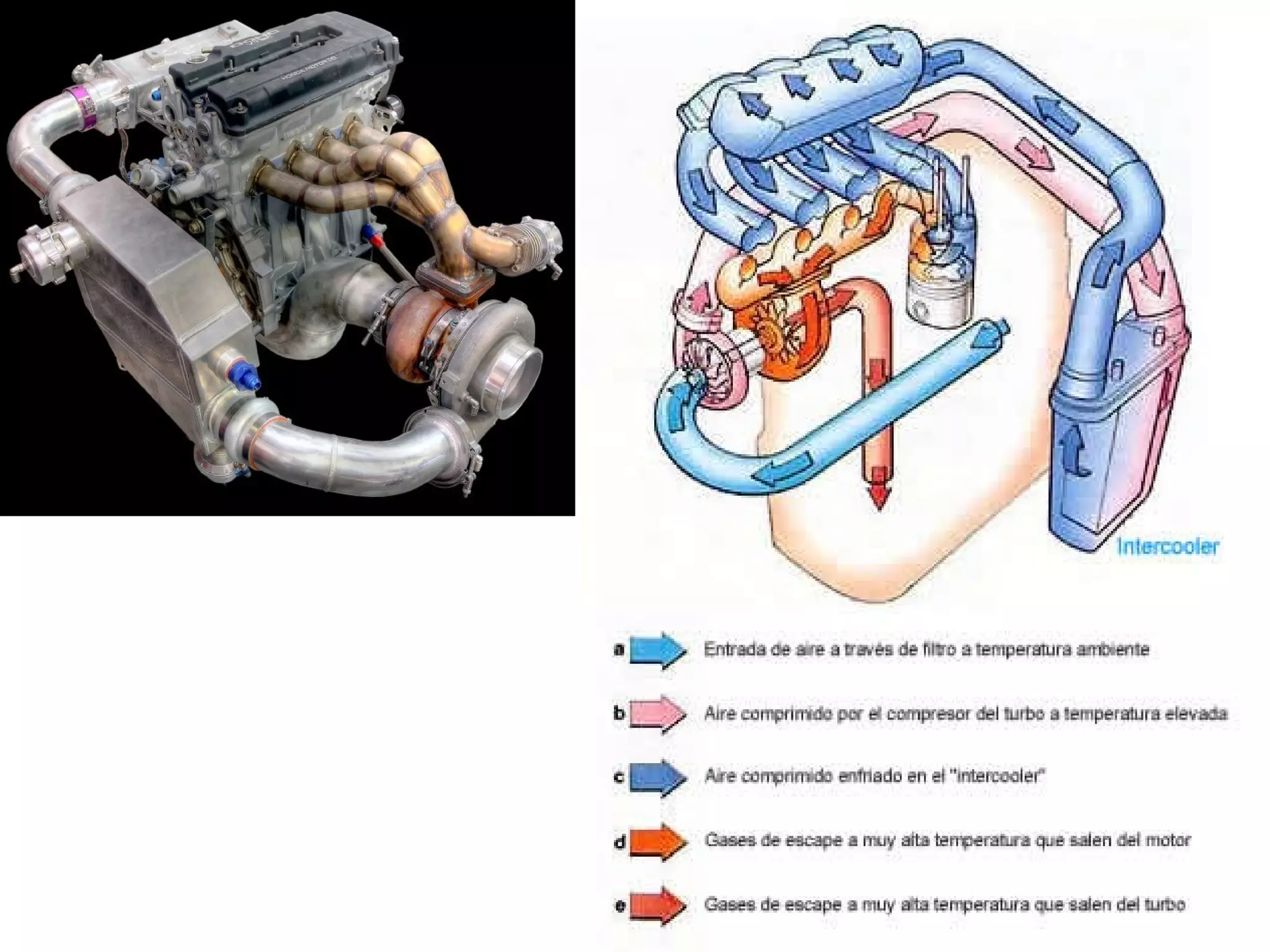 HONDA MOTOR CO.

Intercooler

a Entrada de aire a través de filtro a temperatura ambiente

b Aire comprimido por el compresor del turbo a temperatura elevada

c Aire comprimido enfriado en el "intercooler"

d Gases de escape a muy alta temperatura que salen del motor

e Gases de escape a muy alta temperatura que salen del turbo