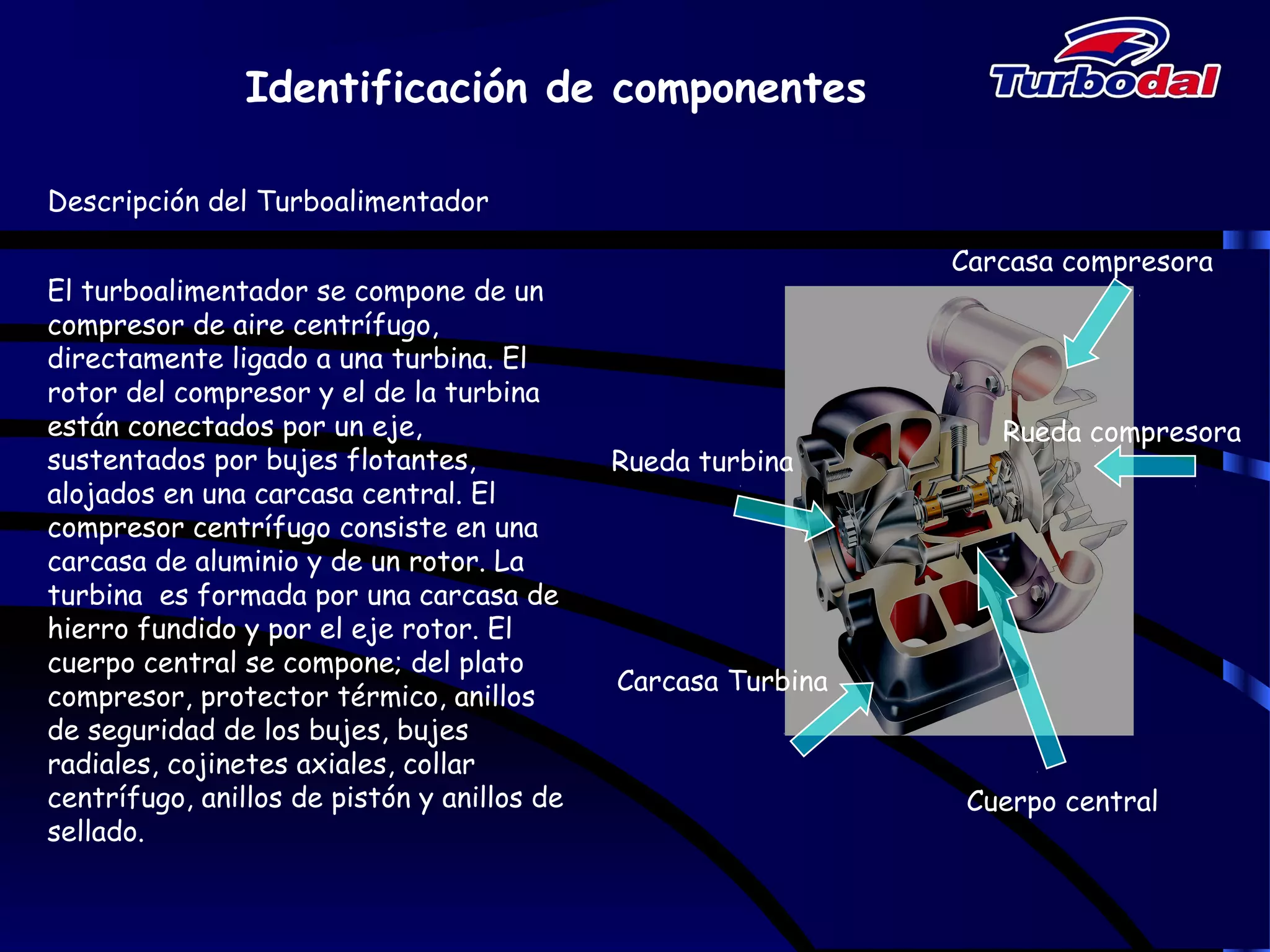 Identificación de componentes

Turbodal

Descripción del Turboalimentador

El turboalimentador se compone de un compresor de aire centrífugo, directamente ligado a una turbina. El rotor del compresor y el de la turbina están conectados por un eje, sustentados por bujes flotantes, alojados en una carcasa central. El compresor centrífugo consiste en una carcasa de aluminio y de un rotor. La turbina es formada por una carcasa de hierro fundido y por el eje rotor. El cuerpo central se compone; del plato compresor, protector térmico, anillos de seguridad de los bujes, bujes radiales, cojinetes axiales, collar centrífugo, anillos de pistón y anillos de sellado.

Carcasa compresora

Rueda compresora

Rueda turbina

Carcasa Turbina

Cuerpo central