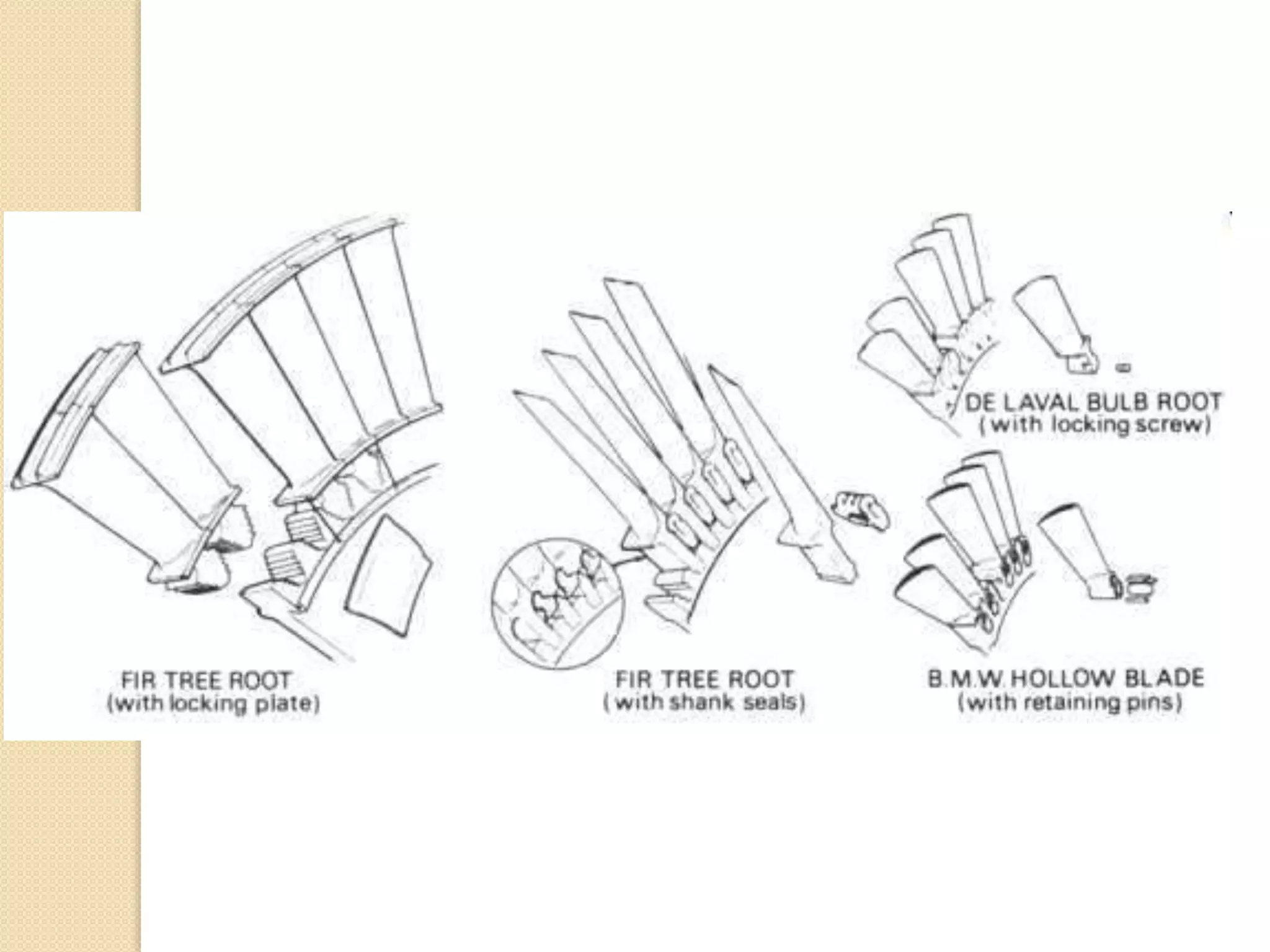 DE LAVAL BULB ROOT
(with locking screw)

FIR TREE ROOT
(with locking plate)

FIR TREE ROOT
(with shank seals)

B.M.W. HOLLOW BLADE
(with retaining pins)