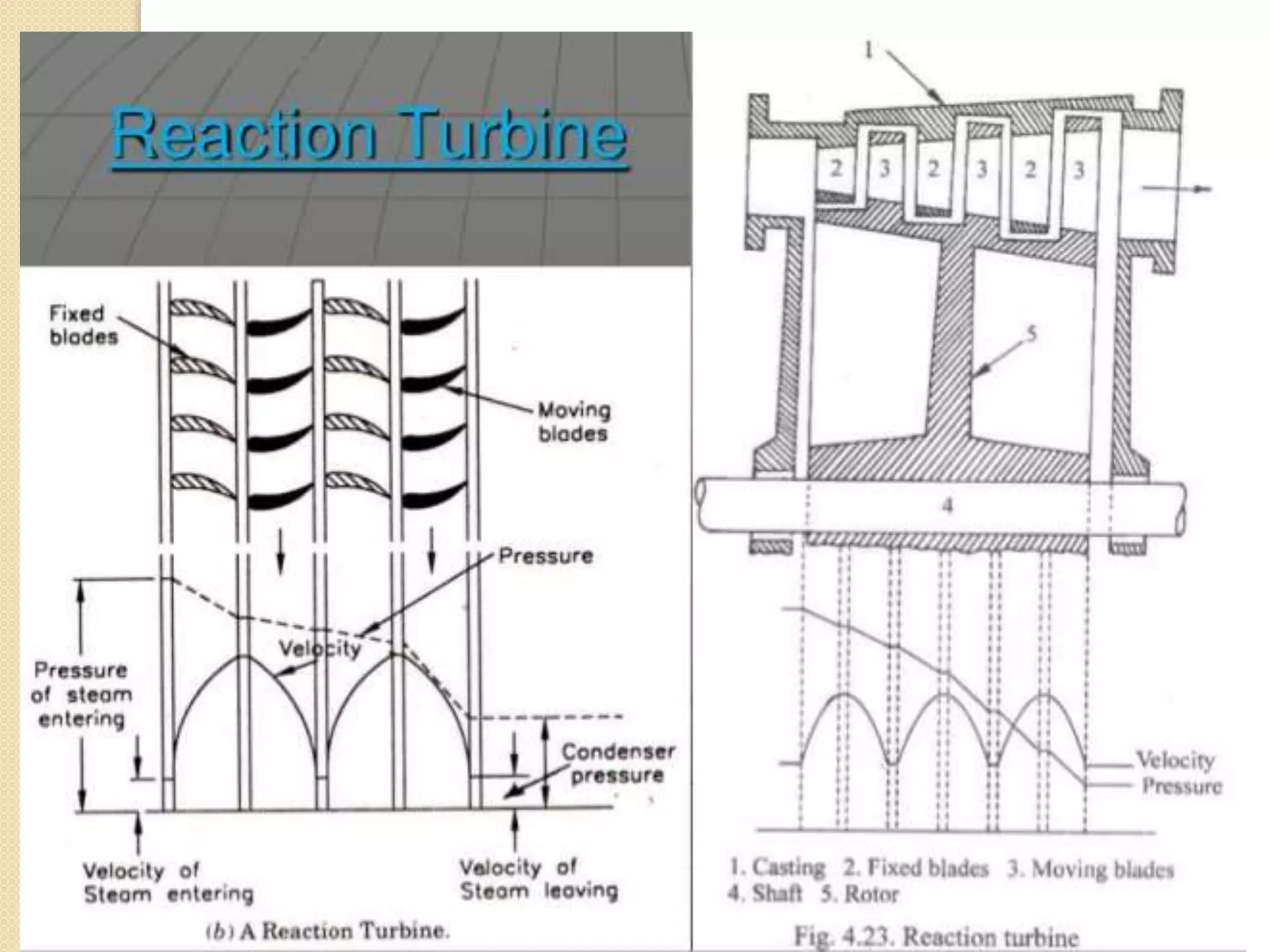 Reaction Turbine

Fixed blades

Moving blades

Pressure

Velocity

Pressure of steam entering

Condenser pressure

Velocity of Steam entering

Velocity of Steam leaving

(b) A Reaction Turbine.

1

2 3 2 3 2 3

5

4

Velocity

Pressure

1. Casting 2. Fixed blades 3. Moving blades
4. Shaft 5. Rotor

Fig. 4.23. Reaction turbine