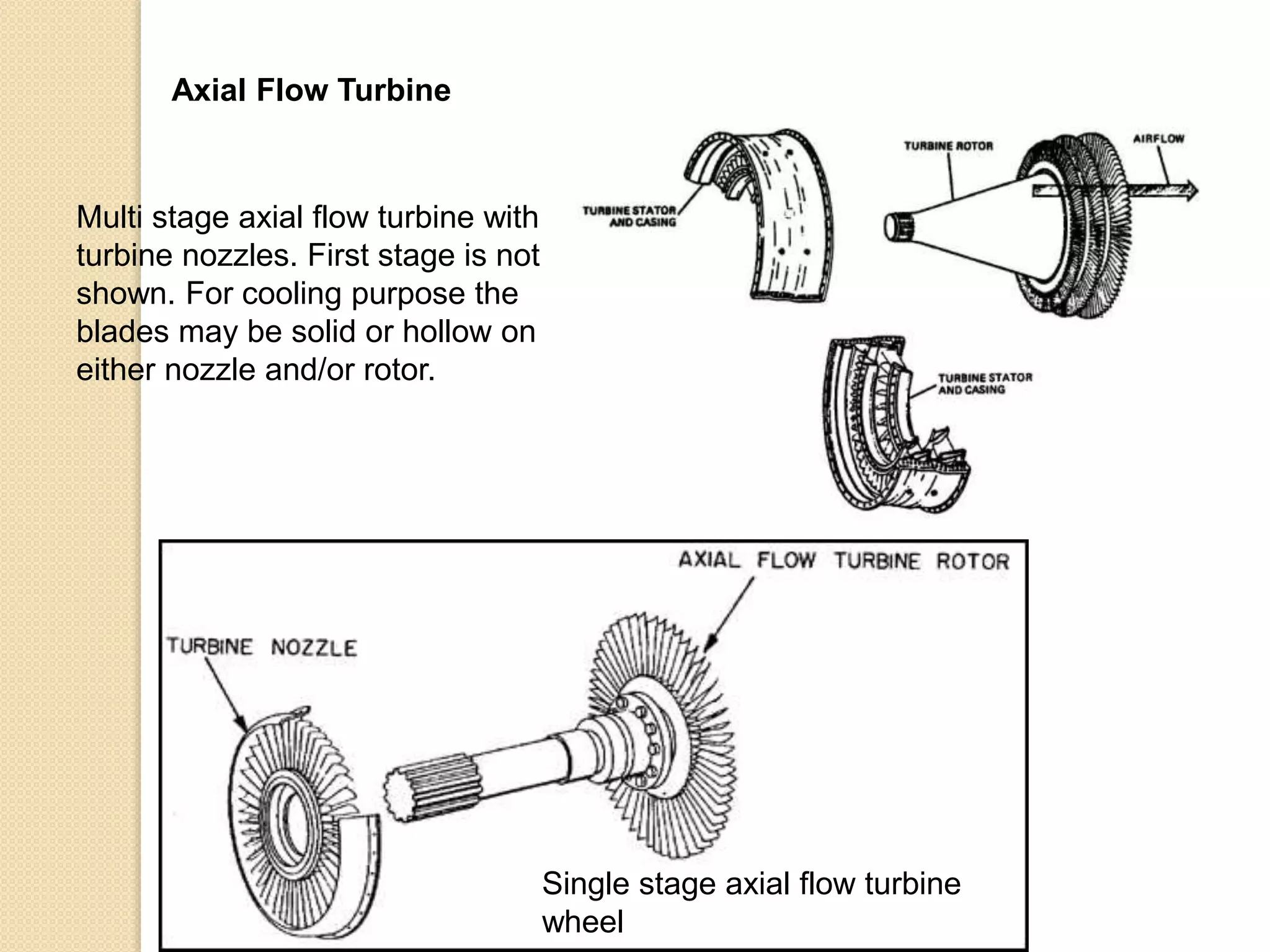 Axial Flow Turbine

Multi stage axial flow turbine with turbine nozzles. First stage is not shown. For cooling purpose the blades may be solid or hollow on either nozzle and/or rotor.

TURBINE STATOR AND CASING

TURBINE ROTOR

AIRFLOW

TURBINE STATOR AND CASING

AXIAL FLOW TURBINE ROTOR

TURBINE NOZZLE

Single stage axial flow turbine wheel