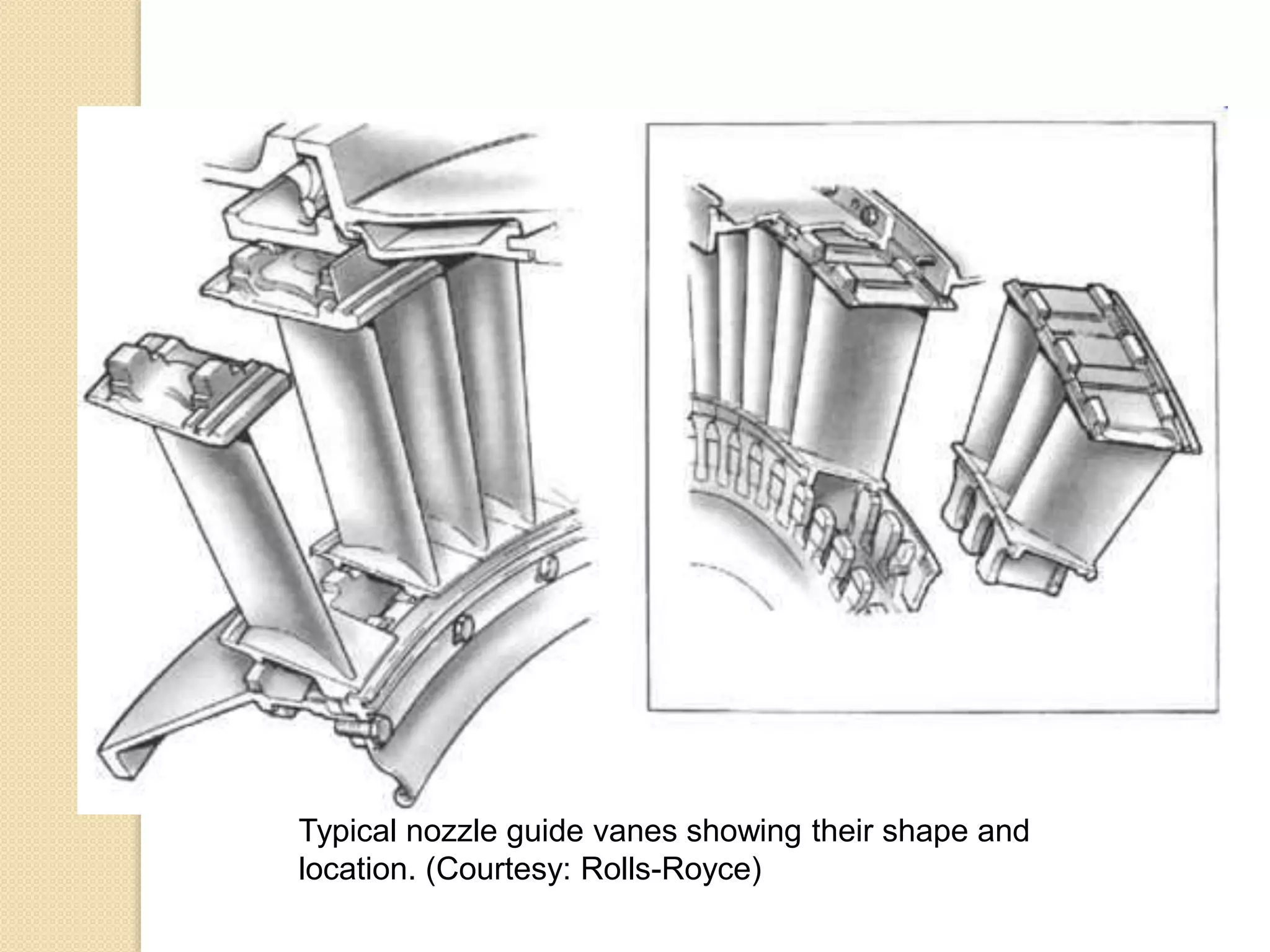 Typical nozzle guide vanes showing their shape and location. (Courtesy: Rolls-Royce)