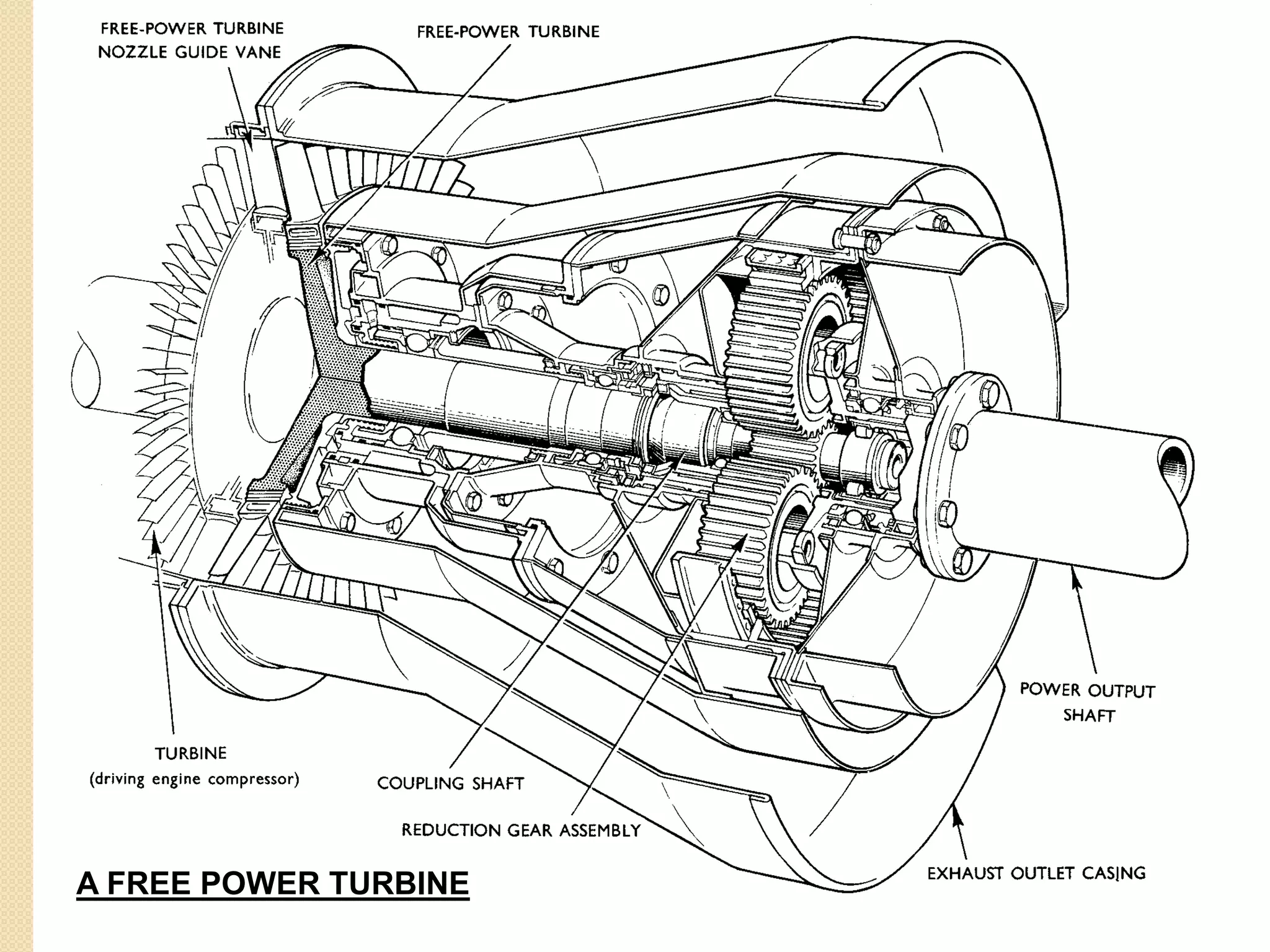 FREE-POWER TURBINE NOZZLE GUIDE VANE

FREE-POWER TURBINE

POWER OUTPUT SHAFT

TURBINE (driving engine compressor)

COUPLING SHAFT

REDUCTION GEAR ASSEMBLY

EXHAUST OUTLET CASING

A FREE POWER TURBINE