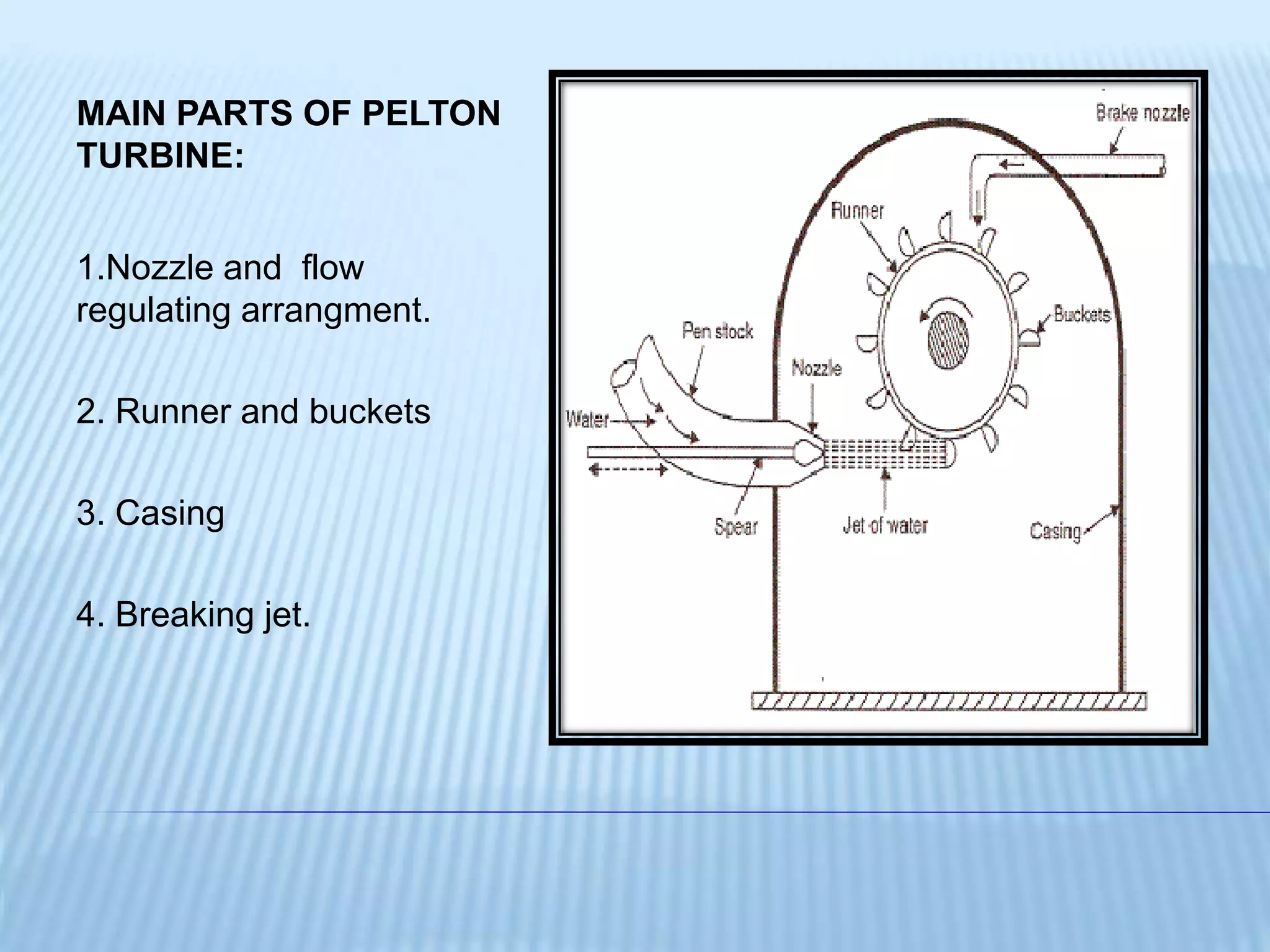 MAIN PARTS OF PELTON TURBINE:

1.Nozzle and  flow regulating arrangment.

2. Runner and buckets

3. Casing

4. Breaking jet.

Brake nozzle

Runner

Buckets

Pen stock

Nozzle

Water

Spear

Jet of water

Casing