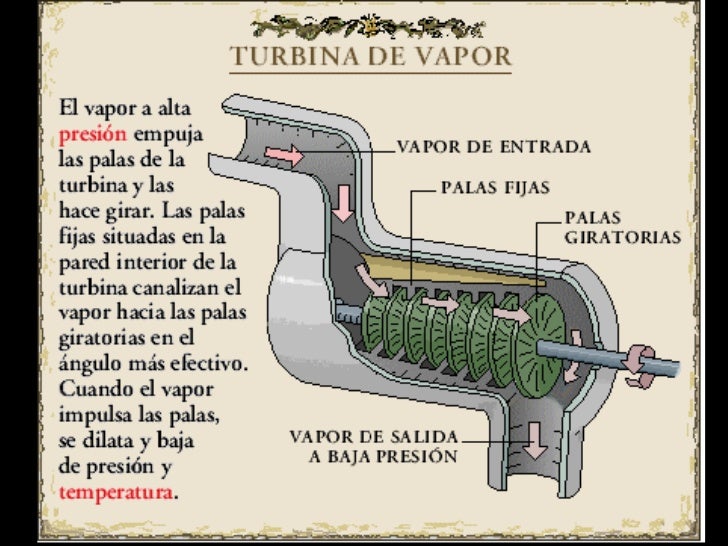 TURBINA DE VAPOR

El vapor a alta presión empuja las palas de la turbina y las hace girar. Las palas fijas situadas en la pared interior de la turbina canalizan el vapor hacia las palas giratorias en el ángulo más efectivo. Cuando el vapor impulsa las palas, se dilata y baja de presión y temperatura.

VAPOR DE ENTRADA

PALAS FIJAS

PALAS GIRATORIAS

VAPOR DE SALIDA A BAJA PRESIÓN