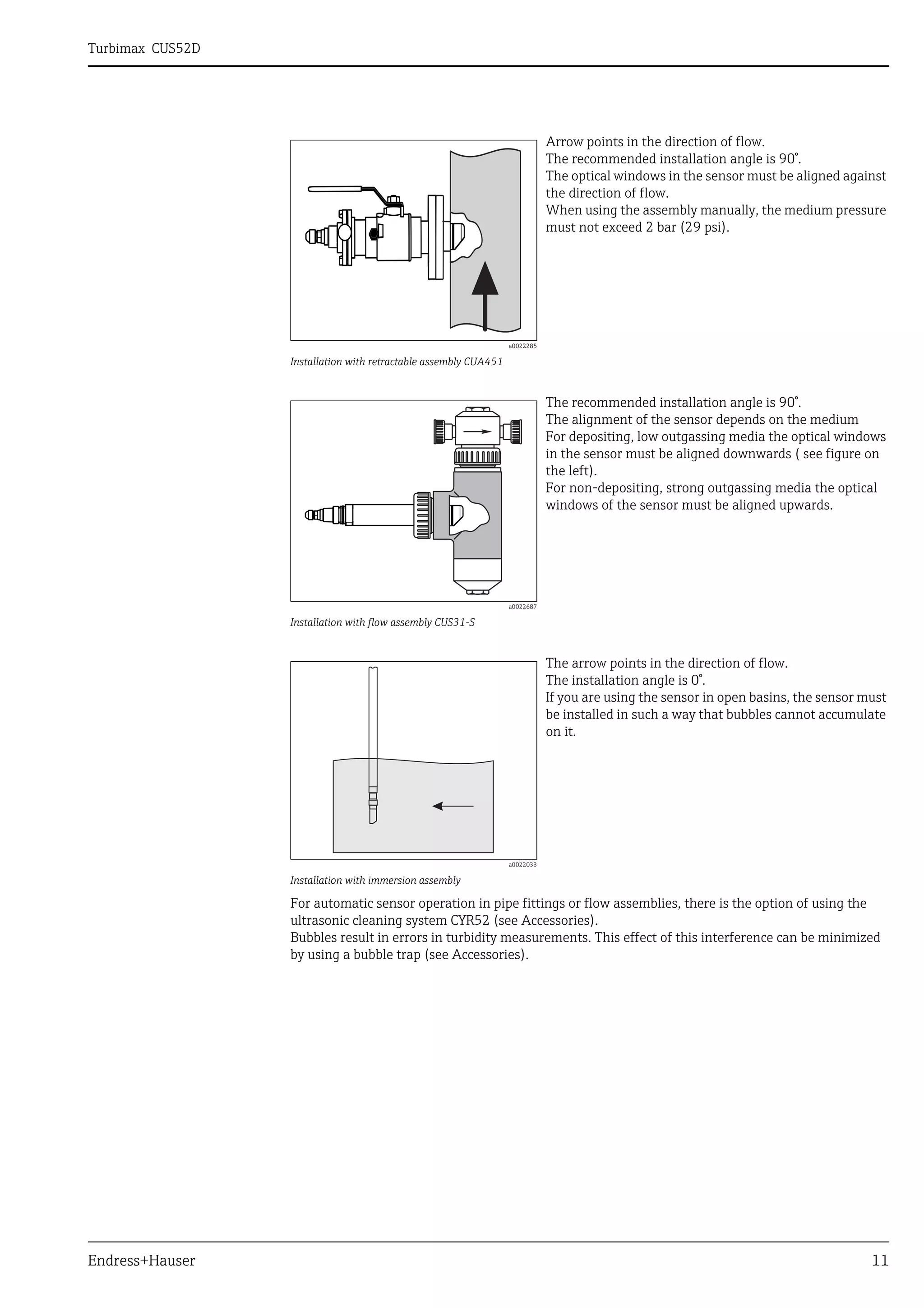 Turbimax CUS52D

a0022285

Installation with retractable assembly CUA451

Arrow points in the direction of flow.
The recommended installation angle is 90°.
The optical windows in the sensor must be aligned against the direction of flow.
When using the assembly manually, the medium pressure must not exceed 2 bar (29 psi).

a0022687

Installation with flow assembly CUS31-S

The recommended installation angle is 90°.
The alignment of the sensor depends on the medium
For depositing, low outgassing media the optical windows in the sensor must be aligned downwards ( see figure on the left).
For non-depositing, strong outgassing media the optical windows of the sensor must be aligned upwards.

a0022033

Installation with immersion assembly

The arrow points in the direction of flow.
The installation angle is 0°.
If you are using the sensor in open basins, the sensor must be installed in such a way that bubbles cannot accumulate on it.

For automatic sensor operation in pipe fittings or flow assemblies, there is the option of using the ultrasonic cleaning system CYR52 (see Accessories).
Bubbles result in errors in turbidity measurements. This effect of this interference can be minimized by using a bubble trap (see Accessories).

Endress+Hauser 11