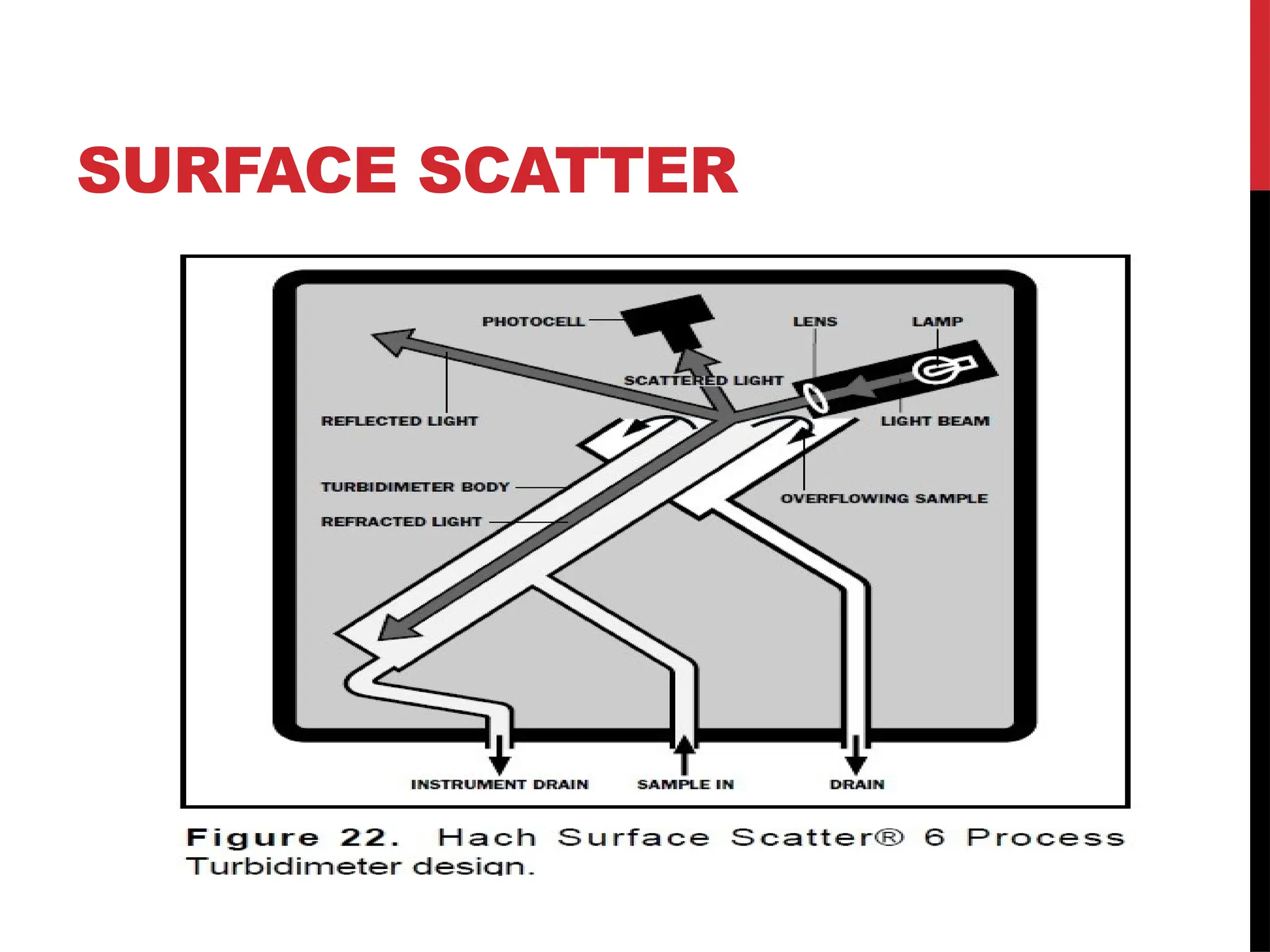 SURFACE SCATTER

PHOTOCELL

LENS

LAMP

SCATTERED LIGHT

REFLECTED LIGHT

LIGHT BEAM

TURBIDIMETER BODY

OVERFLOWING SAMPLE

REFRACTED LIGHT

INSTRUMENT DRAIN

SAMPLE IN

DRAIN

Figure 22. Hach Surface Scatter® 6 Process Turbidimeter design.