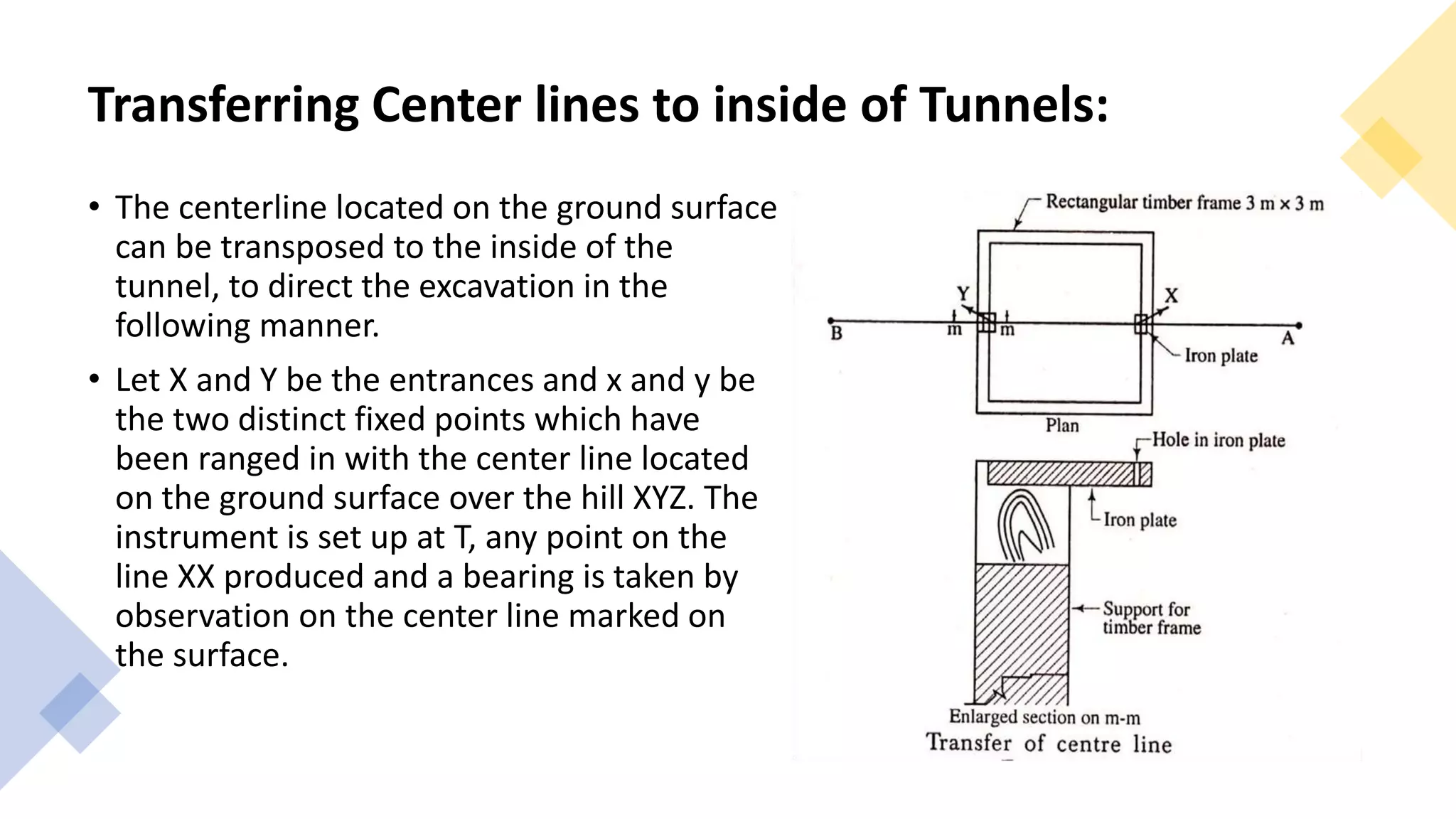 Transferring Center lines to inside of Tunnels:

• The centerline located on the ground surface can be transposed to the inside of the tunnel, to direct the excavation in the following manner.

• Let X and Y be the entrances and x and y be the two distinct fixed points which have been ranged in with the center line located on the ground surface over the hill XYZ. The instrument is set up at T, any point on the line XX produced and a bearing is taken by observation on the center line marked on the surface.

Rectangular timber frame 3 m × 3 m
Y
X
B
m
m
A
Iron plate
Plan
Hole in iron plate
Iron plate
Support for timber frame
Enlarged section on m-m
Transfer of centre line