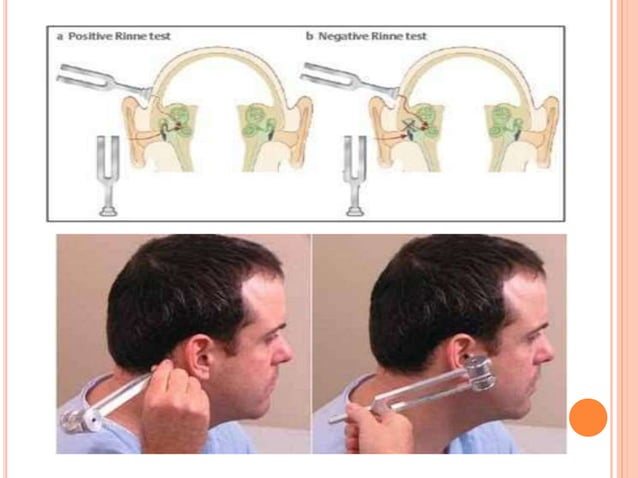 a Positive Rinne test

b Negative Rinne test