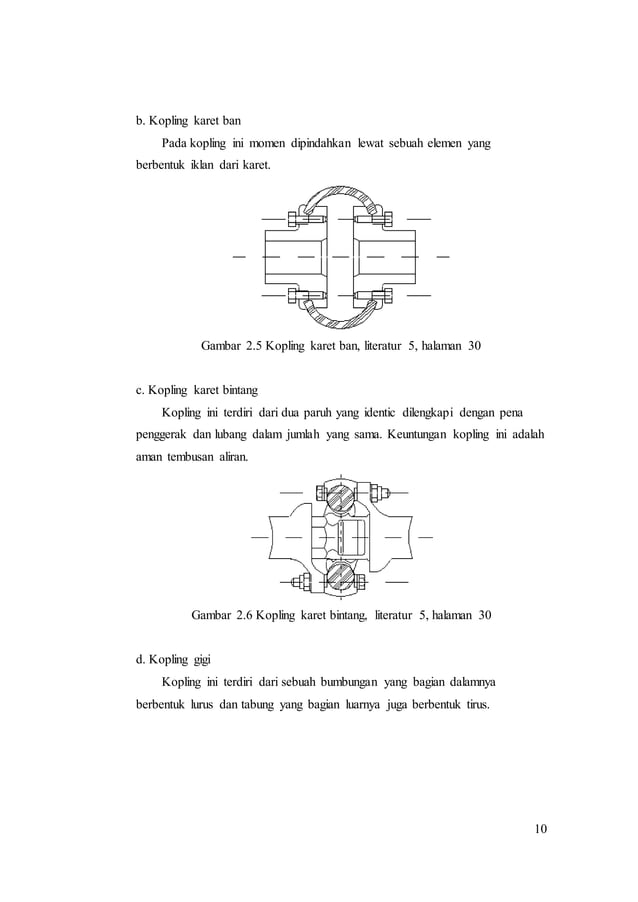 b. Kopling karet ban

Pada kopling ini momen dipindahkan lewat sebuah elemen yang berbentuk iklan dari karet.

Gambar 2.5 Kopling karet ban, literatur 5, halaman 30

c. Kopling karet bintang

Kopling ini terdiri dari dua paruh yang identic dilengkapi dengan pena penggerak dan lubang dalam jumlah yang sama. Keuntungan kopling ini adalah aman tembusan aliran.

Gambar 2.6 Kopling karet bintang, literatur 5, halaman 30

d. Kopling gigi

Kopling ini terdiri dari sebuah bumbungan yang bagian dalamnya berbentuk lurus dan tabung yang bagian luarnya juga berbentuk tirus.

10