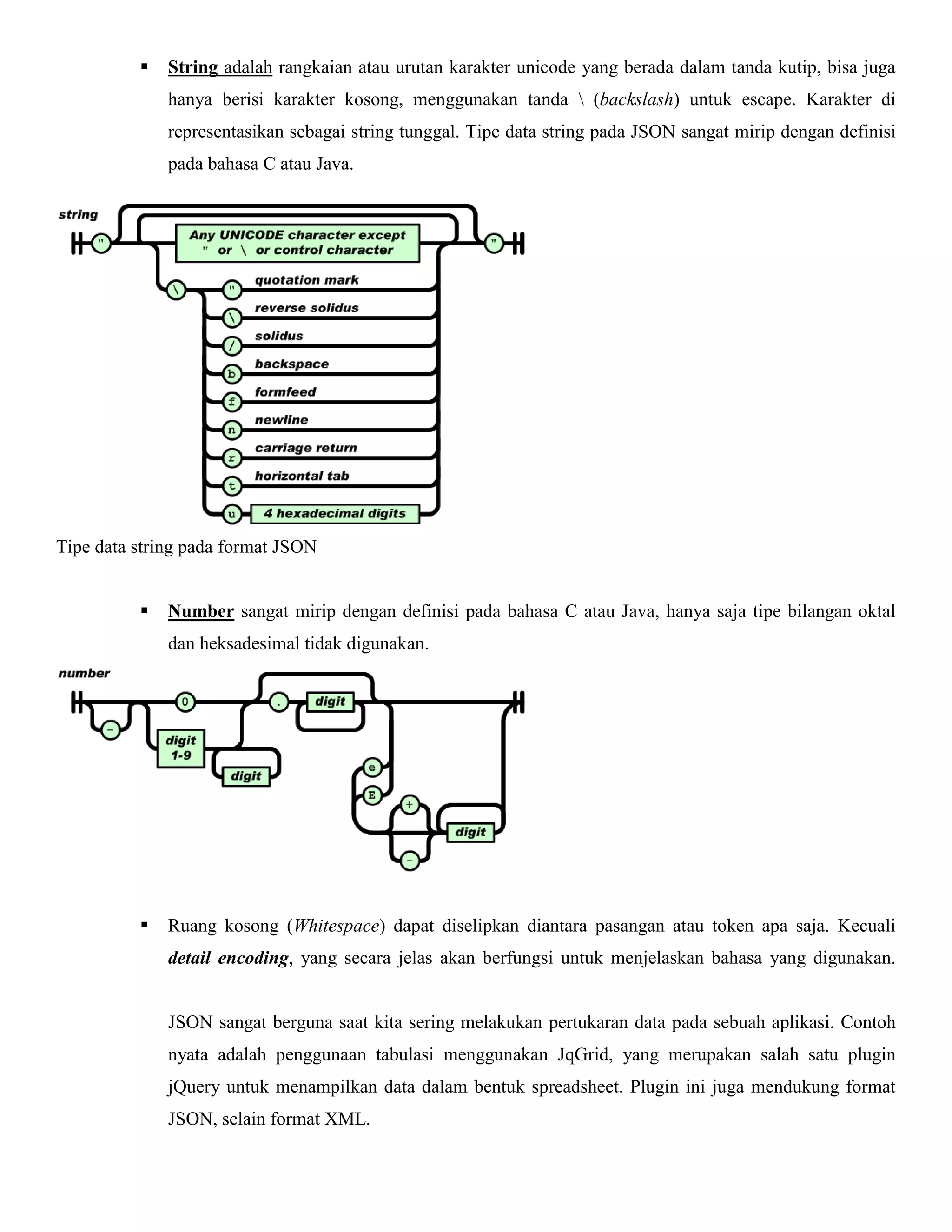 ▪ String adalah rangkaian atau urutan karakter unicode yang berada dalam tanda kutip, bisa juga hanya berisi karakter kosong, menggunakan tanda \ (backslash) untuk escape. Karakter di representasikan sebagai string tunggal. Tipe data string pada JSON sangat mirip dengan definisi pada bahasa C atau Java.

string
"
Any UNICODE character except " or \ or control character
"
\
" quotation mark
\ reverse solidus
/ solidus
b backspace
f formfeed
n newline
r carriage return
t horizontal tab
u 4 hexadecimal digits

Tipe data string pada format JSON

▪ Number sangat mirip dengan definisi pada bahasa C atau Java, hanya saja tipe bilangan oktal dan heksadesimal tidak digunakan.

number
-
0
digit 1-9
digit
.
digit
e
E
+
-
digit

▪ Ruang kosong (Whitespace) dapat diselipkan diantara pasangan atau token apa saja. Kecuali detail encoding, yang secara jelas akan berfungsi untuk menjelaskan bahasa yang digunakan.

JSON sangat berguna saat kita sering melakukan pertukaran data pada sebuah aplikasi. Contoh nyata adalah penggunaan tabulasi menggunakan JqGrid, yang merupakan salah satu plugin jQuery untuk menampilkan data dalam bentuk spreadsheet. Plugin ini juga mendukung format JSON, selain format XML.