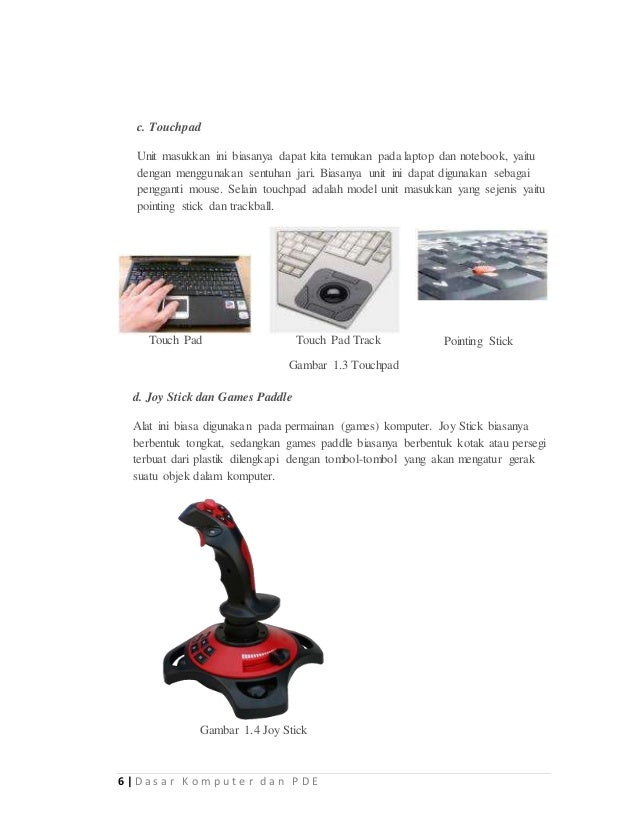 c. Touchpad

Unit masukkan ini biasanya dapat kita temukan pada laptop dan notebook, yaitu dengan menggunakan sentuhan jari. Biasanya unit ini dapat digunakan sebagai pengganti mouse. Selain touchpad adalah model unit masukkan yang sejenis yaitu pointing stick dan trackball.

Touch Pad

Touch Pad Track

Pointing Stick

Gambar 1.3 Touchpad

d. Joy Stick dan Games Paddle

Alat ini biasa digunakan pada permainan (games) komputer. Joy Stick biasanya berbentuk tongkat, sedangkan games paddle biasanya berbentuk kotak atau persegi terbuat dari plastik dilengkapi dengan tombol-tombol yang akan mengatur gerak suatu objek dalam komputer.

Gambar 1.4 Joy Stick

6 | Dasar Komputer dan PDE