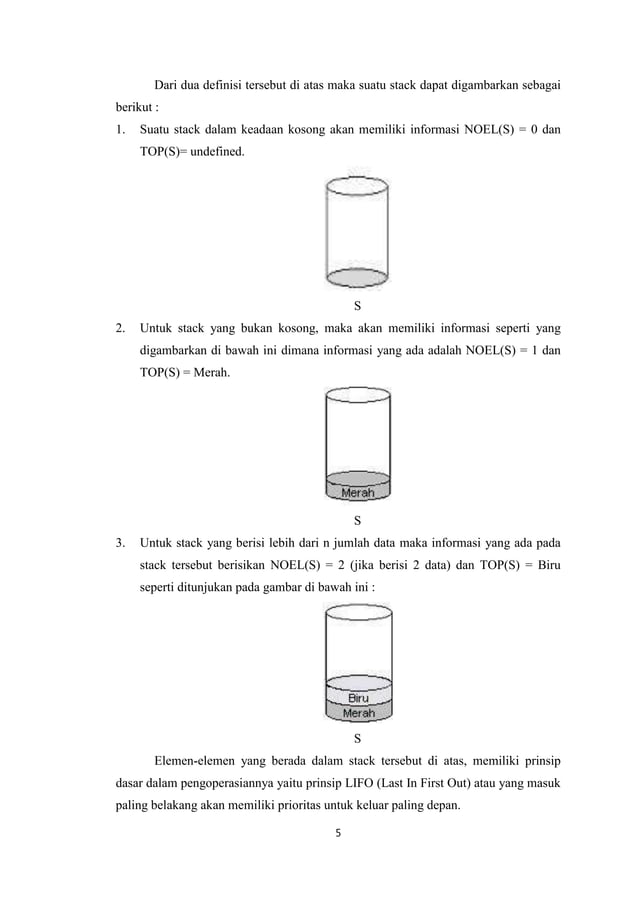 Dari dua definisi tersebut di atas maka suatu stack dapat digambarkan sebagai berikut :

1. Suatu stack dalam keadaan kosong akan memiliki informasi NOEL(S) = 0 dan TOP(S)= undefined.

S

2. Untuk stack yang bukan kosong, maka akan memiliki informasi seperti yang digambarkan di bawah ini dimana informasi yang ada adalah NOEL(S) = 1 dan TOP(S) = Merah.

Merah

S

3. Untuk stack yang berisi lebih dari n jumlah data maka informasi yang ada pada stack tersebut berisikan NOEL(S) = 2 (jika berisi 2 data) dan TOP(S) = Biru seperti ditunjukan pada gambar di bawah ini :

Biru
Merah

S

Elemen-elemen yang berada dalam stack tersebut di atas, memiliki prinsip dasar dalam pengoperasiannya yaitu prinsip LIFO (Last In First Out) atau yang masuk paling belakang akan memiliki prioritas untuk keluar paling depan.

5