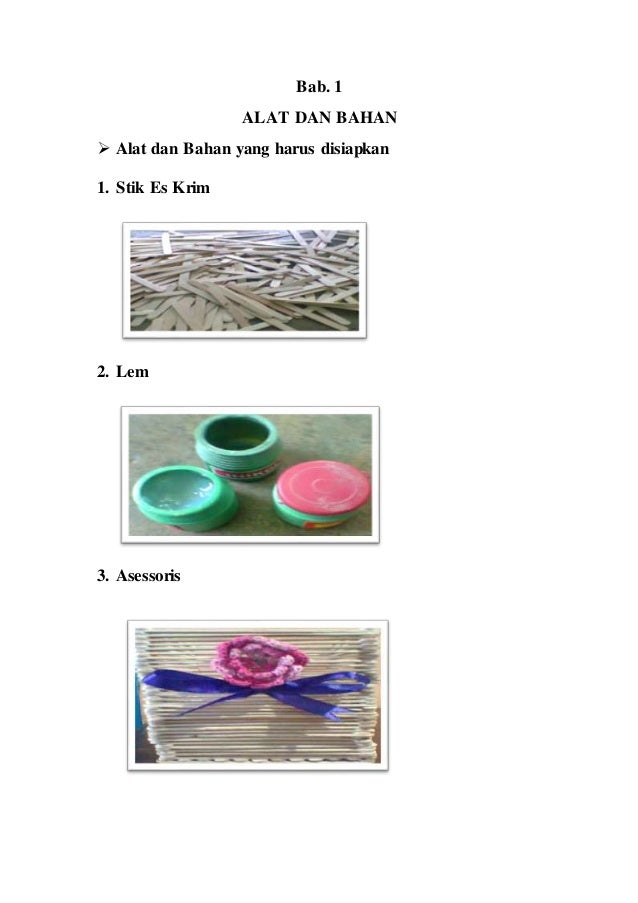 Bab. 1

ALAT DAN BAHAN

➢ Alat dan Bahan yang harus disiapkan

1. Stik Es Krim

2. Lem

3. Asessoris