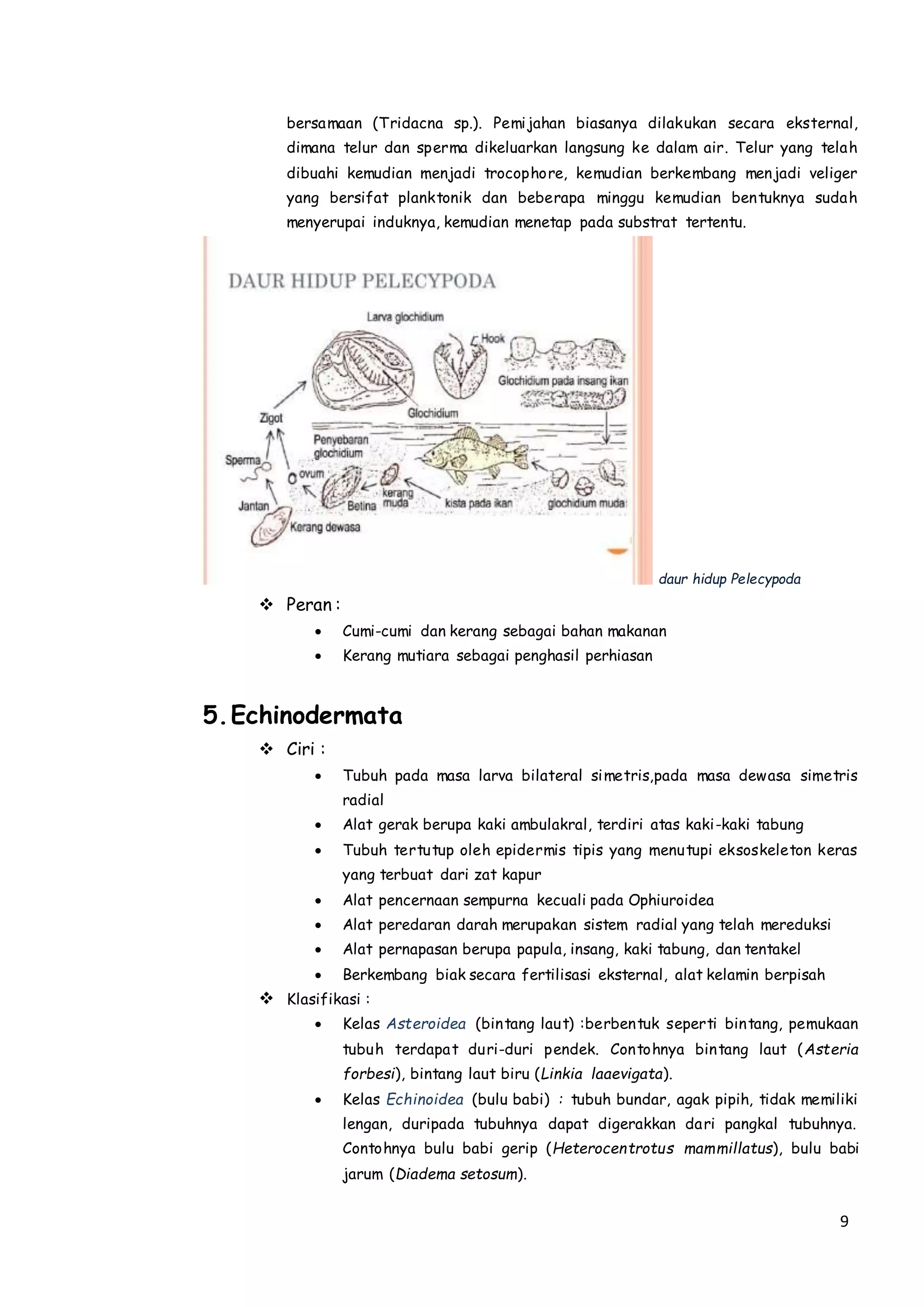 bersamaan (Tridacna sp.). Pemijahan biasanya dilakukan secara eksternal, dimana telur dan sperma dikeluarkan langsung ke dalam air. Telur yang telah dibuahi kemudian menjadi trocophore, kemudian berkembang menjadi veliger yang bersifat planktonik dan beberapa minggu kemudian bentuknya sudah menyerupai induknya, kemudian menetap pada substrat tertentu.

DAUR HIDUP PELECYPODA

Larva glochidium

Hook

Glochidium pada insang ikan

Glochidium

Zigot

Penyebaran glochidium

Sperma

ovum

Jantan

Betina

kerang muda

kista pada ikan

glochidium muda

Kerang dewasa

daur hidup Pelecypoda

❖ Peran :

• Cumi-cumi dan kerang sebagai bahan makanan
• Kerang mutiara sebagai penghasil perhiasan

5. Echinodermata

❖ Ciri :

• Tubuh pada masa larva bilateral simetris,pada masa dewasa simetris radial
• Alat gerak berupa kaki ambulakral, terdiri atas kaki-kaki tabung
• Tubuh tertutup oleh epidermis tipis yang menutupi eksoskeleton keras yang terbuat dari zat kapur
• Alat pencernaan sempurna kecuali pada Ophiuroidea
• Alat peredaran darah merupakan sistem radial yang telah mereduksi
• Alat pernapasan berupa papula, insang, kaki tabung, dan tentakel
• Berkembang biak secara fertilisasi eksternal, alat kelamin berpisah

❖ Klasifikasi :

• Kelas Asteroidea (bintang laut) :berbentuk seperti bintang, pemukaan tubuh terdapat duri-duri pendek. Contohnya bintang laut (Asteria forbesi), bintang laut biru (Linkia laaevigata).
• Kelas Echinoidea (bulu babi) : tubuh bundar, agak pipih, tidak memiliki lengan, duripada tubuhnya dapat digerakkan dari pangkal tubuhnya. Contohnya bulu babi gerip (Heterocentrotus mammillatus), bulu babi jarum (Diadema setosum).

9