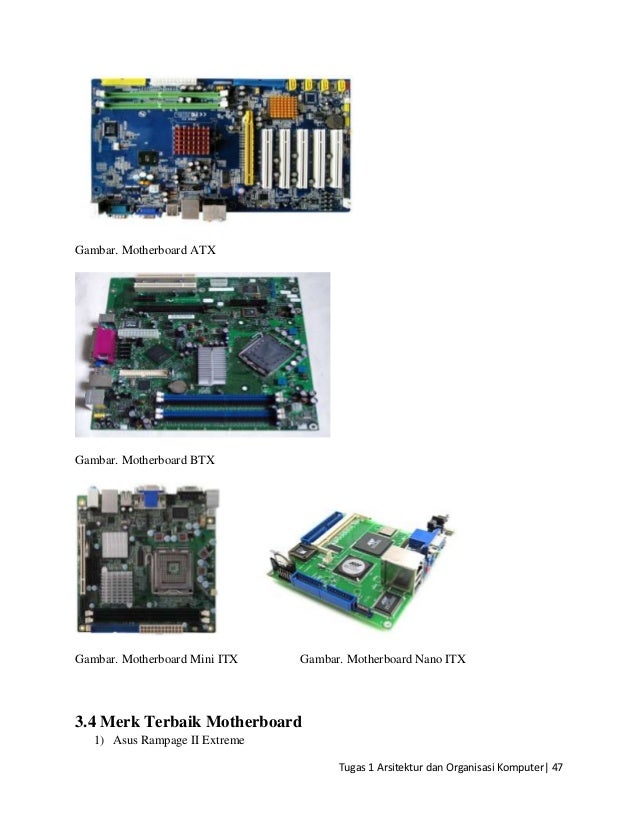 Gambar. Motherboard ATX

Gambar. Motherboard BTX

Gambar. Motherboard Mini ITX

Gambar. Motherboard Nano ITX

3.4 Merk Terbaik Motherboard

1) Asus Rampage II Extreme

Tugas 1 Arsitektur dan Organisasi Komputer| 47