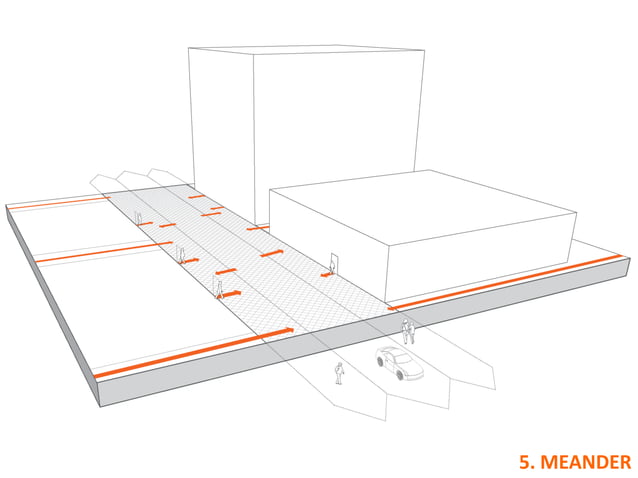 5. MEANDER