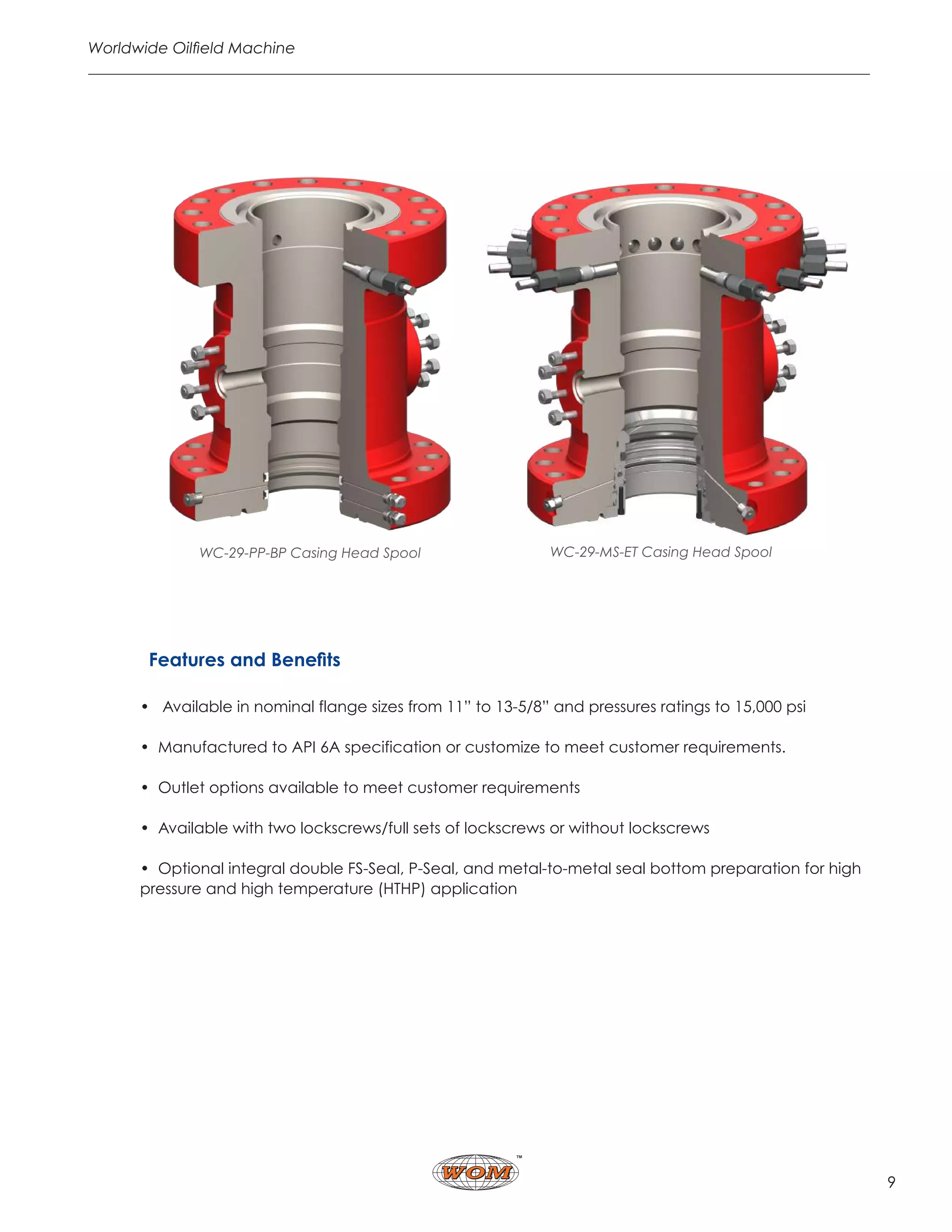 Worldwide Oilfield Machine

WC-29-PP-BP Casing Head Spool

WC-29-MS-ET Casing Head Spool

Features and Benefits

• Available in nominal flange sizes from 11" to 13-5/8" and pressures ratings to 15,000 psi

• Manufactured to API 6A specification or customize to meet customer requirements.

• Outlet options available to meet customer requirements

• Available with two lockscrews/full sets of lockscrews or without lockscrews

• Optional integral double FS-Seal, P-Seal, and metal-to-metal seal bottom preparation for high pressure and high temperature (HTHP) application

WOM™

9