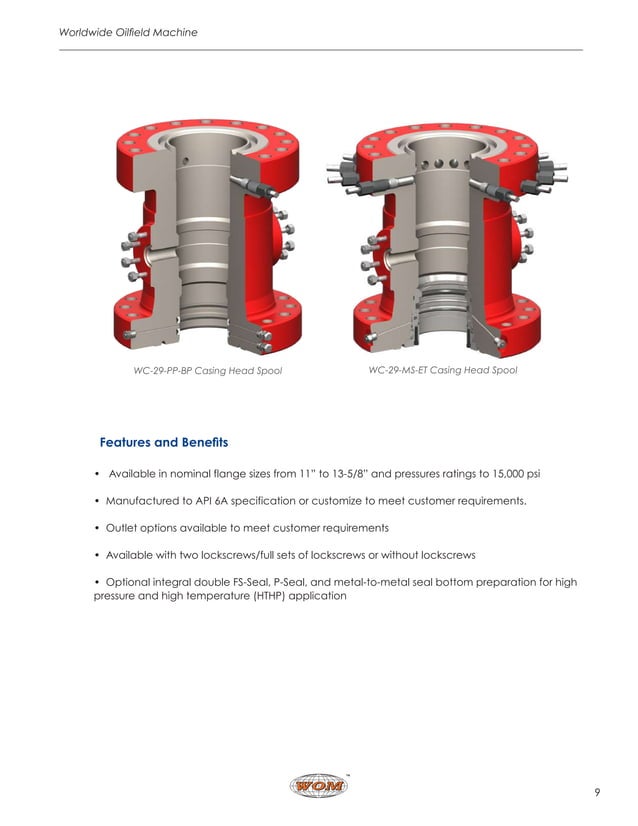 Worldwide Oilfield Machine

WC-29-PP-BP Casing Head Spool

WC-29-MS-ET Casing Head Spool

Features and Benefits

• Available in nominal flange sizes from 11" to 13-5/8" and pressures ratings to 15,000 psi

• Manufactured to API 6A specification or customize to meet customer requirements.

• Outlet options available to meet customer requirements

• Available with two lockscrews/full sets of lockscrews or without lockscrews

• Optional integral double FS-Seal, P-Seal, and metal-to-metal seal bottom preparation for high pressure and high temperature (HTHP) application

WOM

9