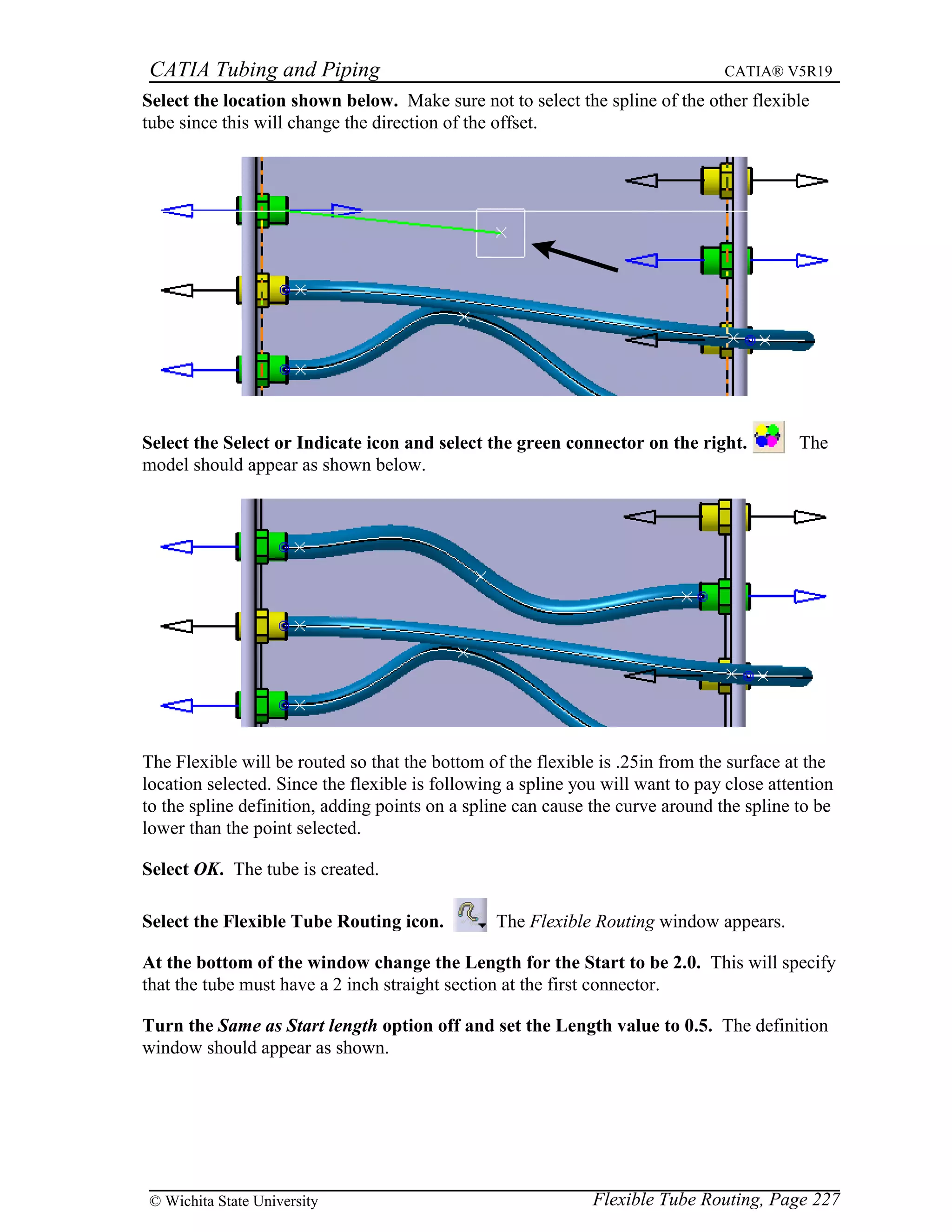 CATIA Tubing and Piping CATIA® V5R19

Select the location shown below. Make sure not to select the spline of the other flexible tube since this will change the direction of the offset.

Select the Select or Indicate icon and select the green connector on the right. The model should appear as shown below.

The Flexible will be routed so that the bottom of the flexible is .25in from the surface at the location selected. Since the flexible is following a spline you will want to pay close attention to the spline definition, adding points on a spline can cause the curve around the spline to be lower than the point selected.

Select OK. The tube is created.

Select the Flexible Tube Routing icon. The Flexible Routing window appears.

At the bottom of the window change the Length for the Start to be 2.0. This will specify that the tube must have a 2 inch straight section at the first connector.

Turn the Same as Start length option off and set the Length value to 0.5. The definition window should appear as shown.

© Wichita State University Flexible Tube Routing, Page 227