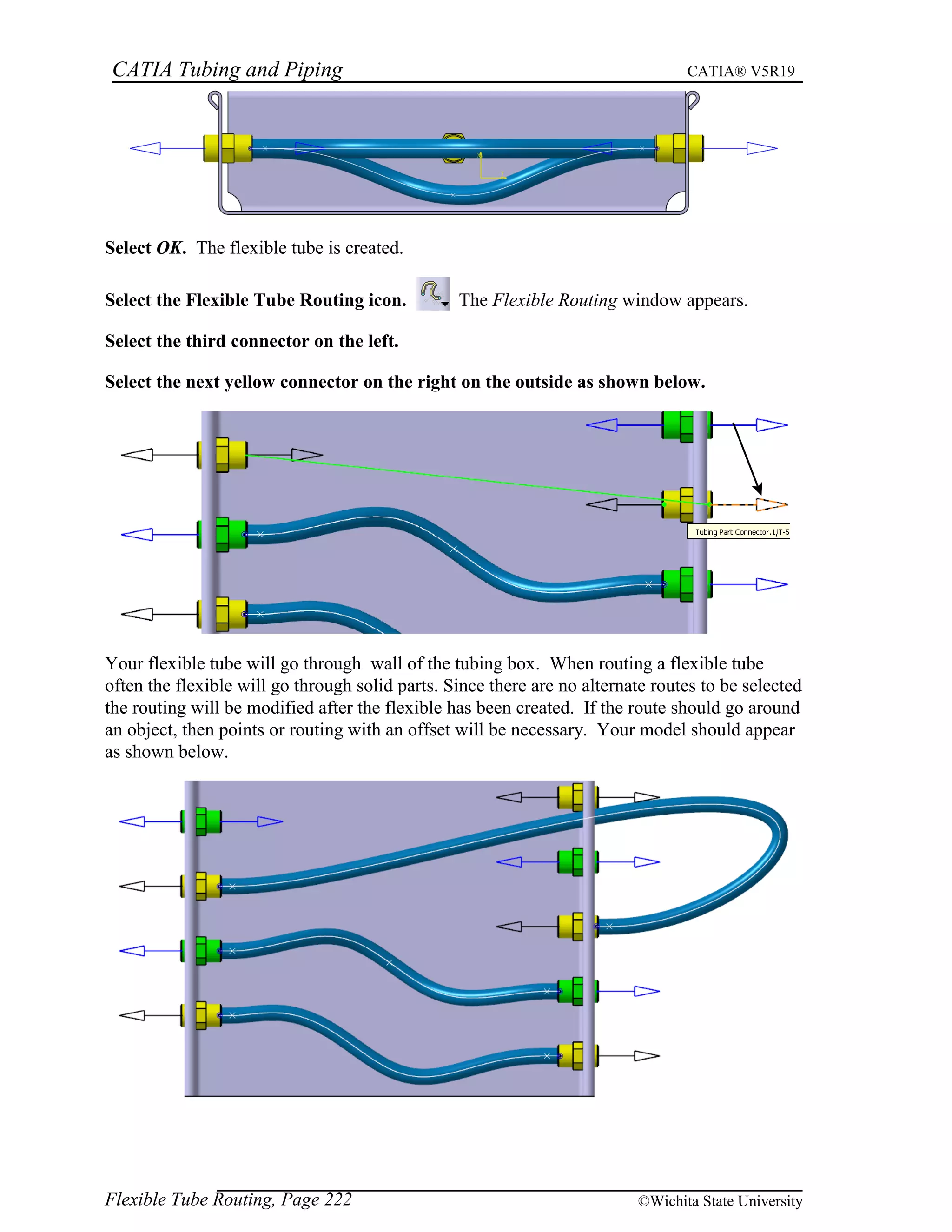 CATIA Tubing and Piping
CATIA® V5R19

Select OK. The flexible tube is created.

Select the Flexible Tube Routing icon. The Flexible Routing window appears.

Select the third connector on the left.

Select the next yellow connector on the right on the outside as shown below.

Tubing Part Connector.1/T-5

Your flexible tube will go through wall of the tubing box. When routing a flexible tube often the flexible will go through solid parts. Since there are no alternate routes to be selected the routing will be modified after the flexible has been created. If the route should go around an object, then points or routing with an offset will be necessary. Your model should appear as shown below.

Flexible Tube Routing, Page 222
©Wichita State University