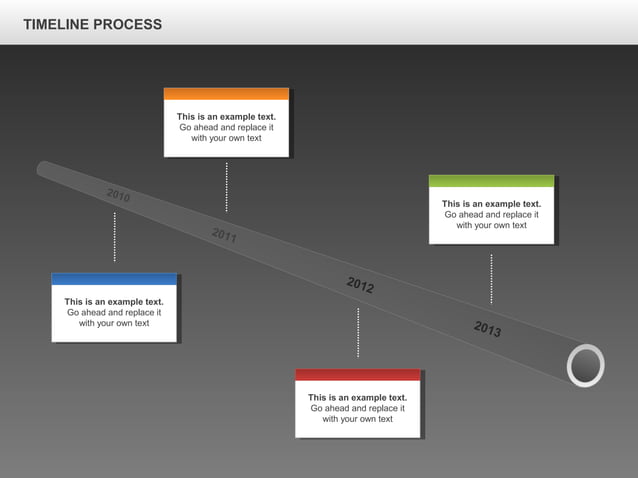 TIMELINE PROCESS

This is an example text.
Go ahead and replace it with your own text

2010

2011

This is an example text.
Go ahead and replace it with your own text

This is an example text.
Go ahead and replace it with your own text

2012

2013

This is an example text.
Go ahead and replace it with your own text