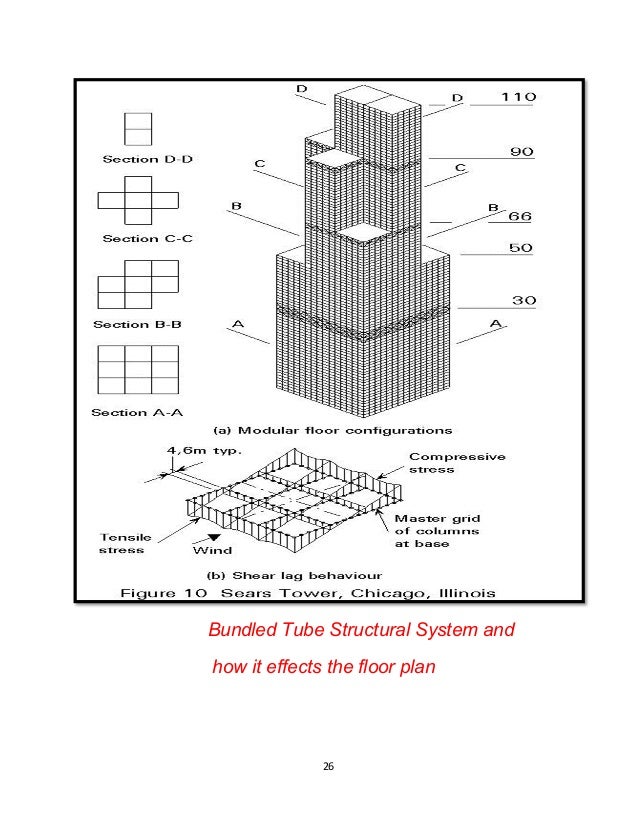 Section D-D

Section C-C

Section B-B

Section A-A

D
D
110
90
C
C
B
B
66
50
30
A
A

(a) Modular floor configurations

4,6m typ.

Compressive stress

Master grid of columns at base

Tensile stress

Wind

(b) Shear lag behaviour

Figure 10 Sears Tower, Chicago, Illinois

Bundled Tube Structural System and how it effects the floor plan

26