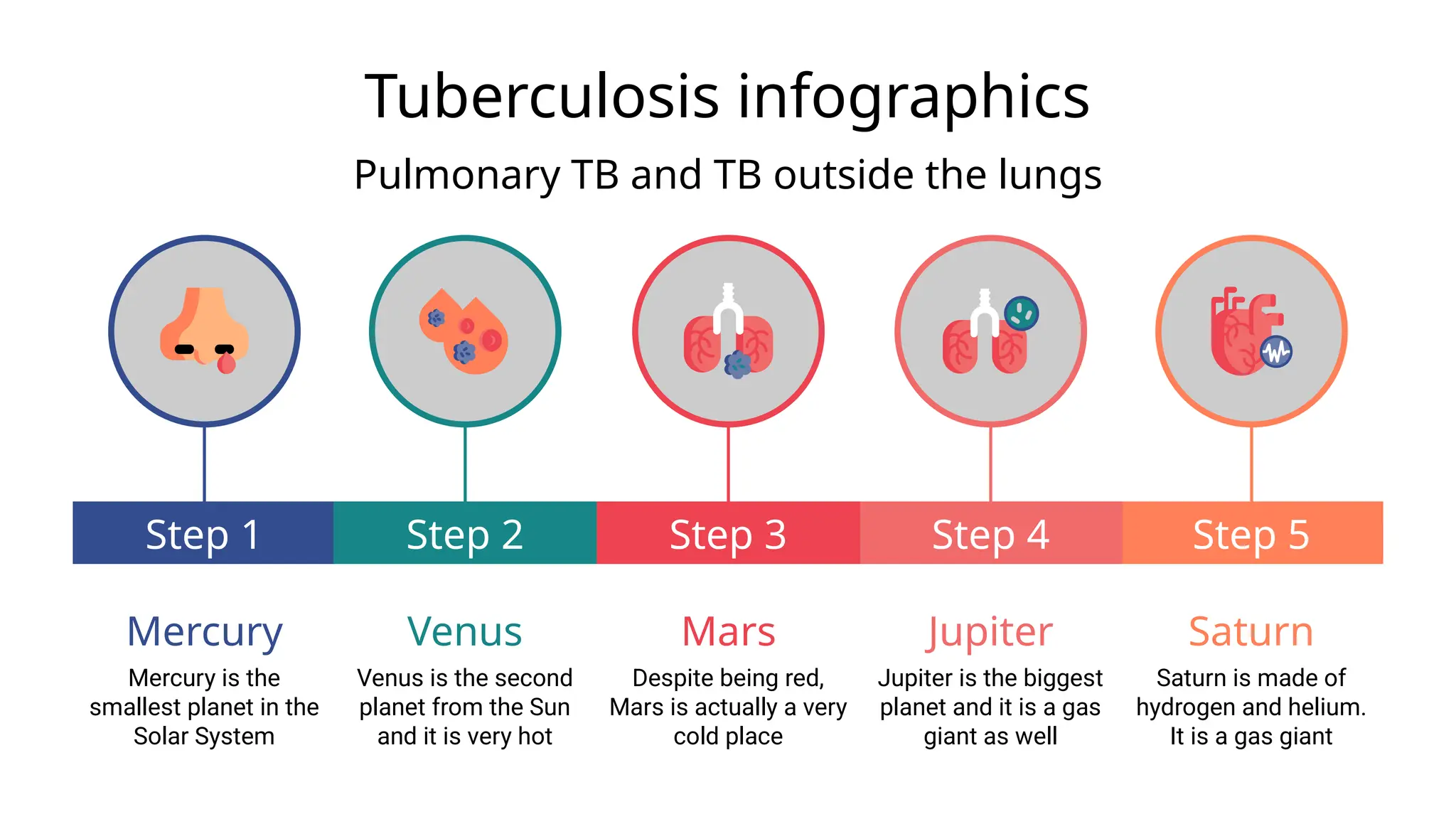 Tuberculosis infographics

Pulmonary TB and TB outside the lungs

Step 1

Step 2

Step 3

Step 4

Step 5

Mercury

Mercury is the smallest planet in the Solar System

Venus

Venus is the second planet from the Sun and it is very hot

Mars

Despite being red, Mars is actually a very cold place

Jupiter

Jupiter is the biggest planet and it is a gas giant as well

Saturn

Saturn is made of hydrogen and helium. It is a gas giant