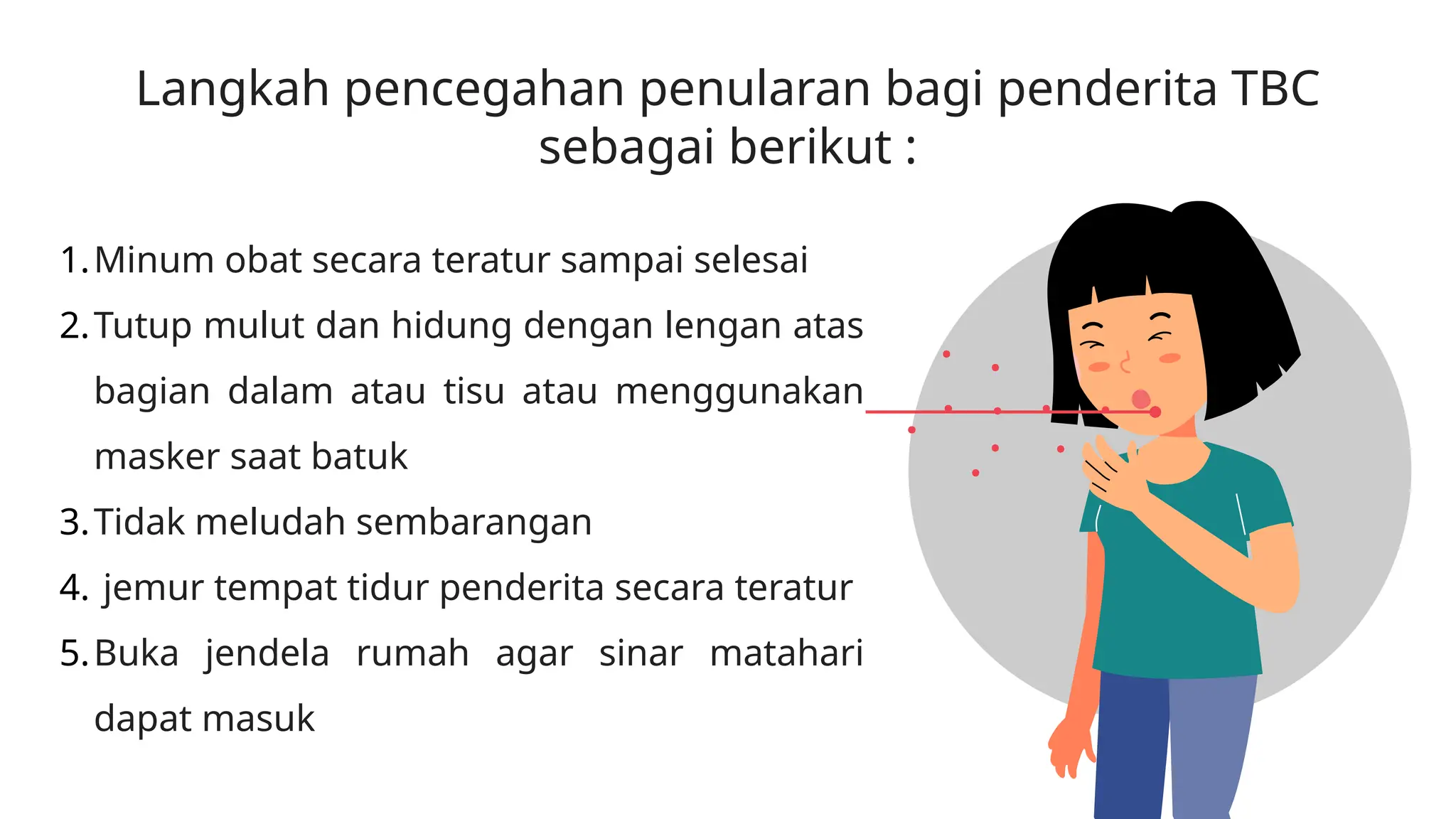 Langkah pencegahan penularan bagi penderita TBC sebagai berikut :

1. Minum obat secara teratur sampai selesai
2. Tutup mulut dan hidung dengan lengan atas bagian dalam atau tisu atau menggunakan masker saat batuk
3. Tidak meludah sembarangan
4. jemur tempat tidur penderita secara teratur
5. Buka jendela rumah agar sinar matahari dapat masuk