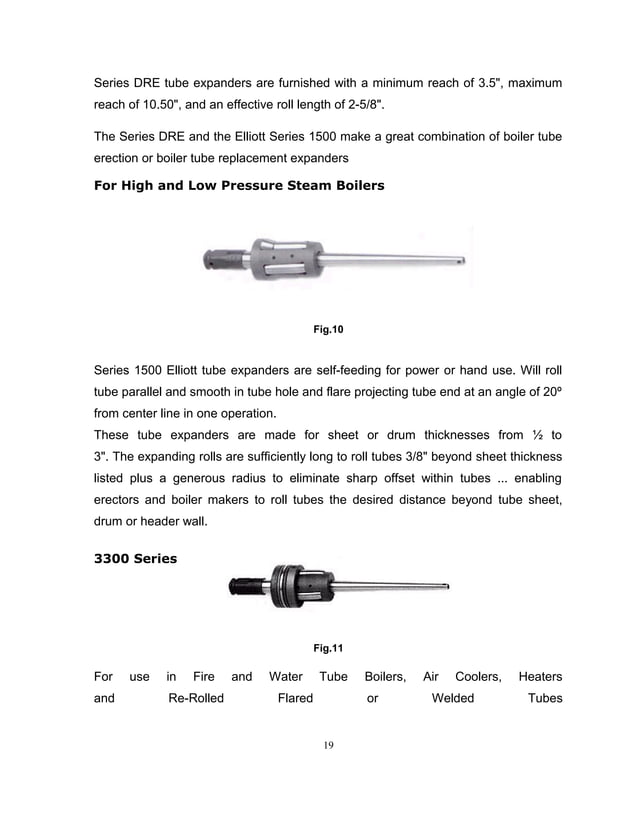 Series DRE tube expanders are furnished with a minimum reach of 3.5", maximum reach of 10.50", and an effective roll length of 2-5/8".

The Series DRE and the Elliott Series 1500 make a great combination of boiler tube erection or boiler tube replacement expanders

For High and Low Pressure Steam Boilers

Fig.10

Series 1500 Elliott tube expanders are self-feeding for power or hand use. Will roll tube parallel and smooth in tube hole and flare projecting tube end at an angle of 20º from center line in one operation.
These tube expanders are made for sheet or drum thicknesses from ½ to 3". The expanding rolls are sufficiently long to roll tubes 3/8" beyond sheet thickness listed plus a generous radius to eliminate sharp offset within tubes ... enabling erectors and boiler makers to roll tubes the desired distance beyond tube sheet, drum or header wall.

3300 Series

Fig.11

For use in Fire and Water Tube Boilers, Air Coolers, Heaters and Re-Rolled Flared or Welded Tubes

19