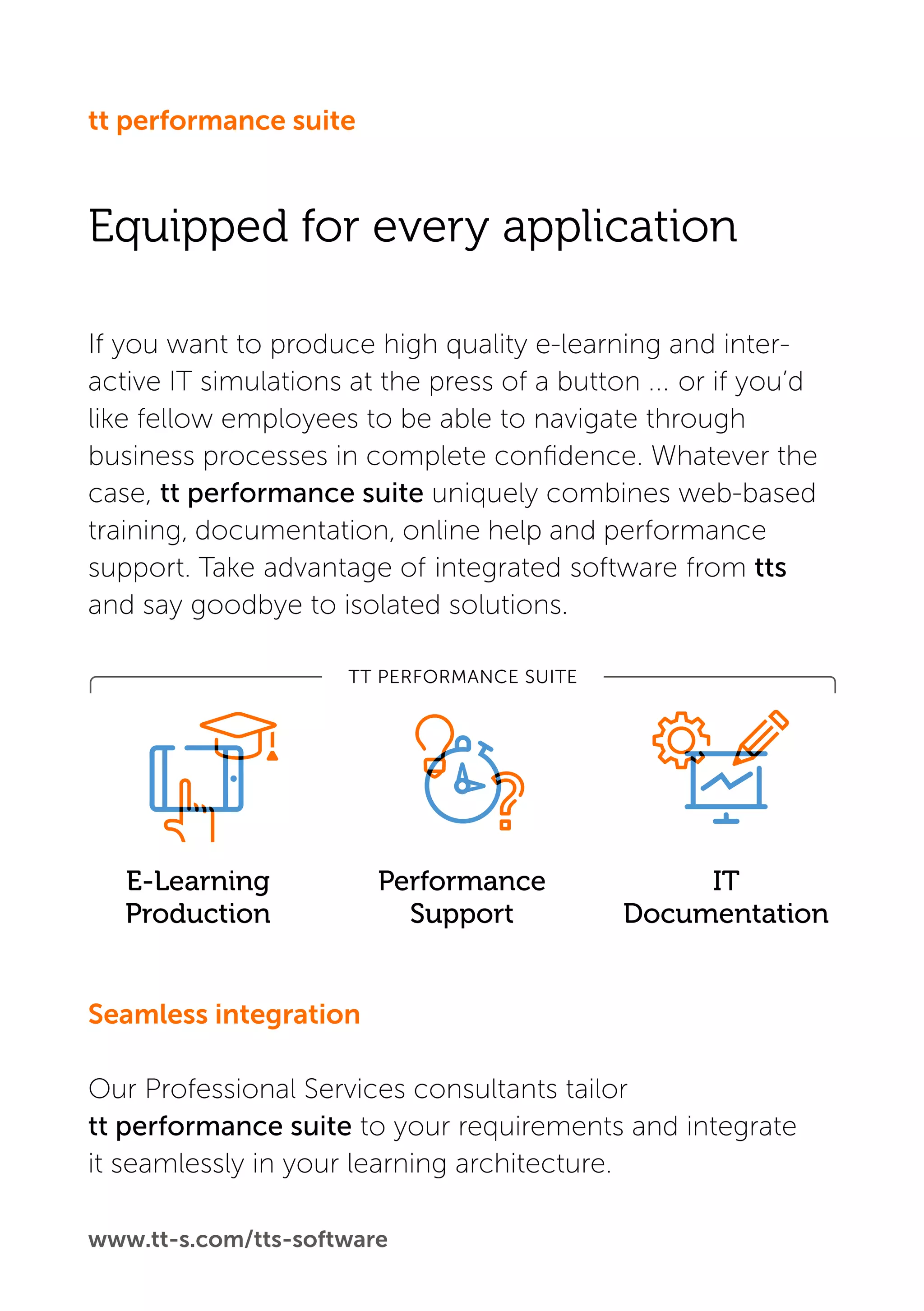 tt performance suite

Equipped for every application

If you want to produce high quality e-learning and interactive IT simulations at the press of a button ... or if you'd like fellow employees to be able to navigate through business processes in complete confidence. Whatever the case, tt performance suite uniquely combines web-based training, documentation, online help and performance support. Take advantage of integrated software from tts and say goodbye to isolated solutions.

TT PERFORMANCE SUITE

E-Learning Production

Performance Support

IT Documentation

Seamless integration

Our Professional Services consultants tailor tt performance suite to your requirements and integrate it seamlessly in your learning architecture.

www.tt-s.com/tts-software