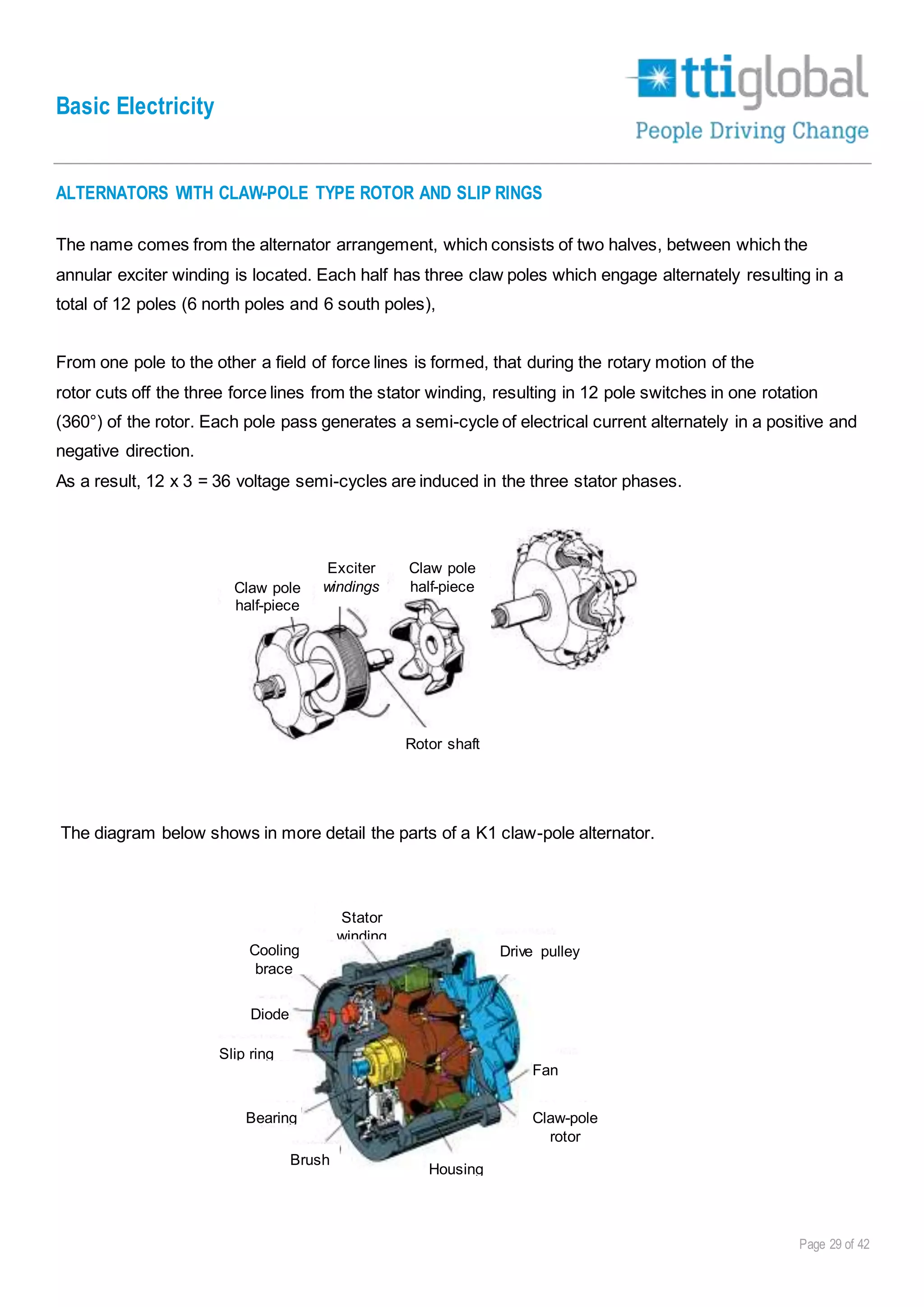 Basic Electricity

ttiglobal
People Driving Change

ALTERNATORS WITH CLAW-POLE TYPE ROTOR AND SLIP RINGS

The name comes from the alternator arrangement, which consists of two halves, between which the annular exciter winding is located. Each half has three claw poles which engage alternately resulting in a total of 12 poles (6 north poles and 6 south poles),

From one pole to the other a field of force lines is formed, that during the rotary motion of the rotor cuts off the three force lines from the stator winding, resulting in 12 pole switches in one rotation (360°) of the rotor. Each pole pass generates a semi-cycle of electrical current alternately in a positive and negative direction.
As a result, 12 x 3 = 36 voltage semi-cycles are induced in the three stator phases.

Claw pole half-piece
Exciter windings
Claw pole half-piece
Rotor shaft

The diagram below shows in more detail the parts of a K1 claw-pole alternator.

Stator winding
Cooling brace
Drive pulley
Diode
Slip ring
Fan
Bearing
Claw-pole rotor
Brush
Housing

Page 29 of 42