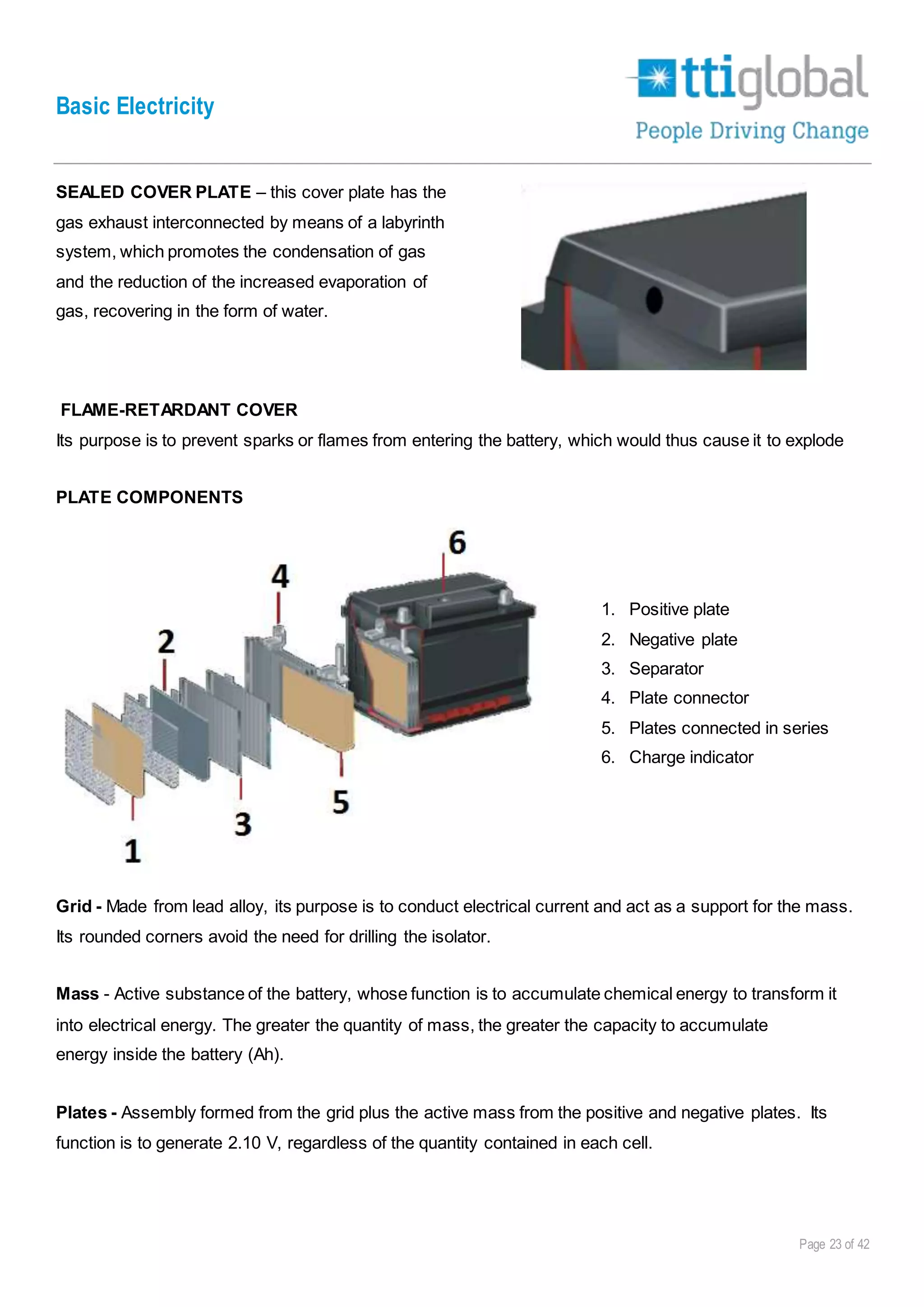 Basic Electricity

ttiglobal
People Driving Change

SEALED COVER PLATE – this cover plate has the gas exhaust interconnected by means of a labyrinth system, which promotes the condensation of gas and the reduction of the increased evaporation of gas, recovering in the form of water.

FLAME-RETARDANT COVER
Its purpose is to prevent sparks or flames from entering the battery, which would thus cause it to explode

PLATE COMPONENTS

6
4
2
5
3
1

1. Positive plate
2. Negative plate
3. Separator
4. Plate connector
5. Plates connected in series
6. Charge indicator

Grid - Made from lead alloy, its purpose is to conduct electrical current and act as a support for the mass. Its rounded corners avoid the need for drilling the isolator.

Mass - Active substance of the battery, whose function is to accumulate chemical energy to transform it into electrical energy. The greater the quantity of mass, the greater the capacity to accumulate energy inside the battery (Ah).

Plates - Assembly formed from the grid plus the active mass from the positive and negative plates. Its function is to generate 2.10 V, regardless of the quantity contained in each cell.

Page 23 of 42