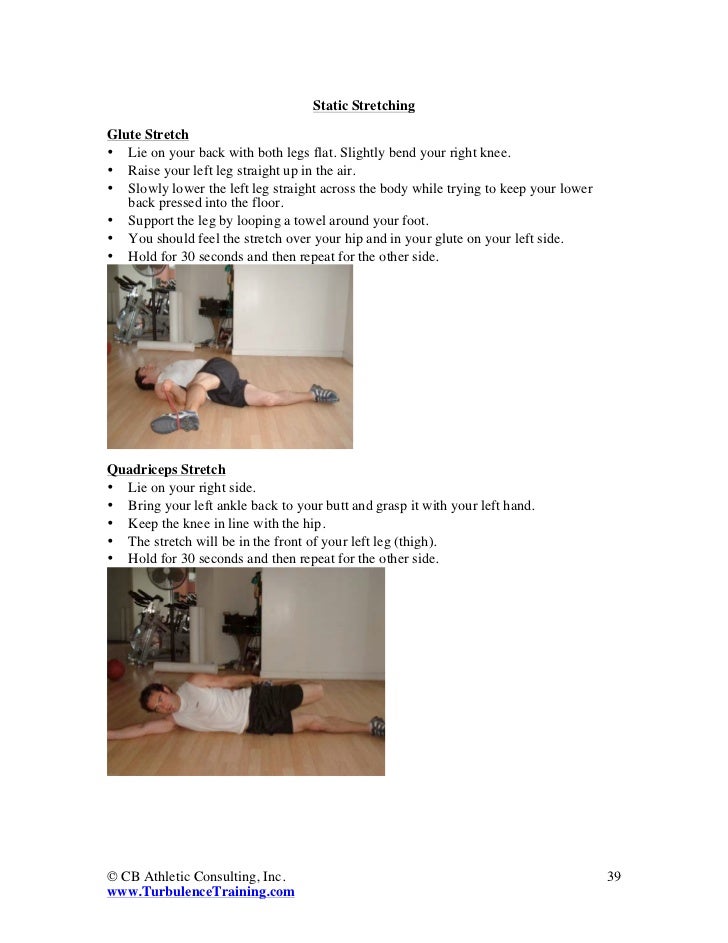 Static Stretching

Glute Stretch
• Lie on your back with both legs flat. Slightly bend your right knee.
• Raise your left leg straight up in the air.
• Slowly lower the left leg straight across the body while trying to keep your lower back pressed into the floor.
• Support the leg by looping a towel around your foot.
• You should feel the stretch over your hip and in your glute on your left side.
• Hold for 30 seconds and then repeat for the other side.

Quadriceps Stretch
• Lie on your right side.
• Bring your left ankle back to your butt and grasp it with your left hand.
• Keep the knee in line with the hip.
• The stretch will be in the front of your left leg (thigh).
• Hold for 30 seconds and then repeat for the other side.

© CB Athletic Consulting, Inc.
www.TurbulenceTraining.com

39