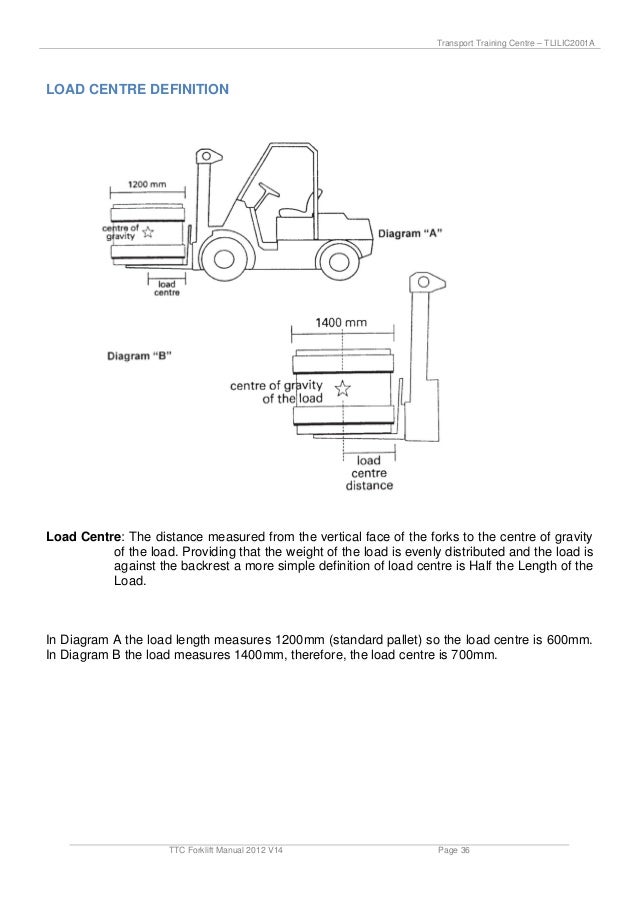 Transport Training Centre – TLILIC2001A

LOAD CENTRE DEFINITION

1200 mm

centre of gravity

load centre

Diagram "A"

1400 mm

Diagram "B"

centre of gravity of the load

load centre distance

**Load Centre**: The distance measured from the vertical face of the forks to the centre of gravity of the load. Providing that the weight of the load is evenly distributed and the load is against the backrest a more simple definition of load centre is Half the Length of the Load.

In Diagram A the load length measures 1200mm (standard pallet) so the load centre is 600mm. In Diagram B the load measures 1400mm, therefore, the load centre is 700mm.

TTC Forklift Manual 2012 V14 Page 36