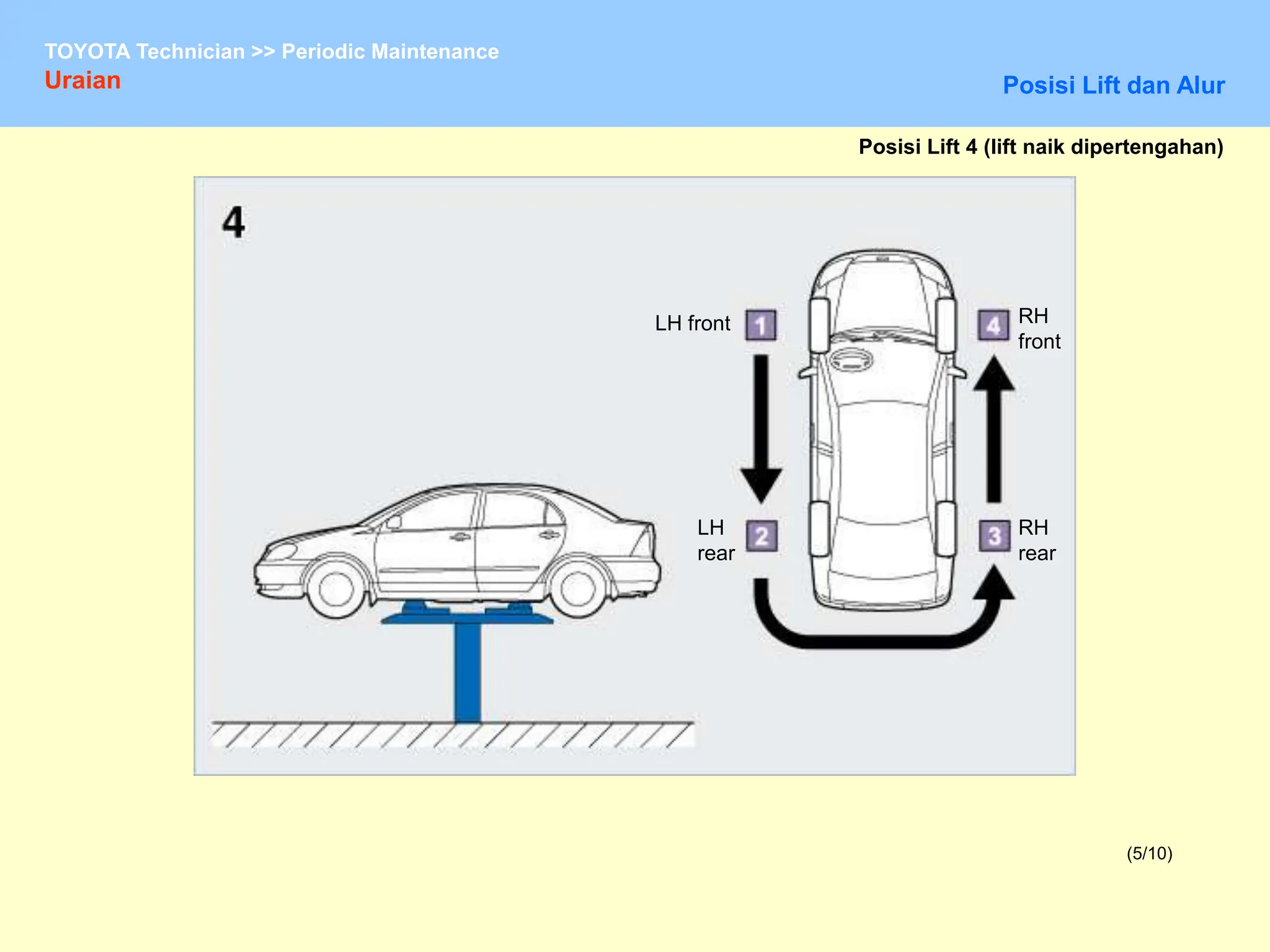 TOYOTA Technician >> Periodic Maintenance
Uraian

Posisi Lift dan Alur

Posisi Lift 4 (lift naik dipertengahan)

4

LH front 1

4 RH front

LH rear 2

3 RH rear

(5/10)