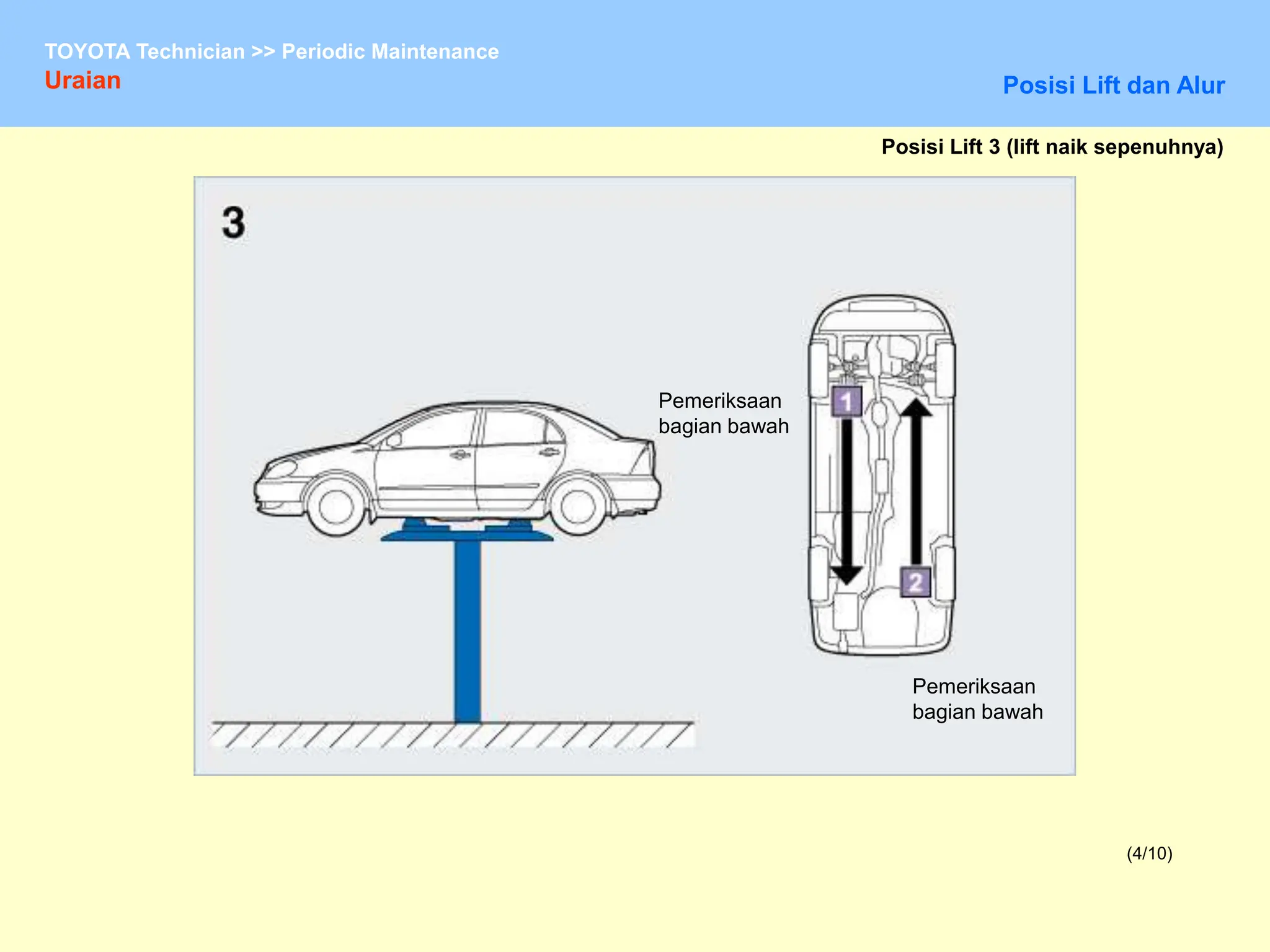 TOYOTA Technician >> Periodic Maintenance
Uraian

Posisi Lift dan Alur

Posisi Lift 3 (lift naik sepenuhnya)

3

Pemeriksaan bagian bawah

1

2

Pemeriksaan bagian bawah

(4/10)