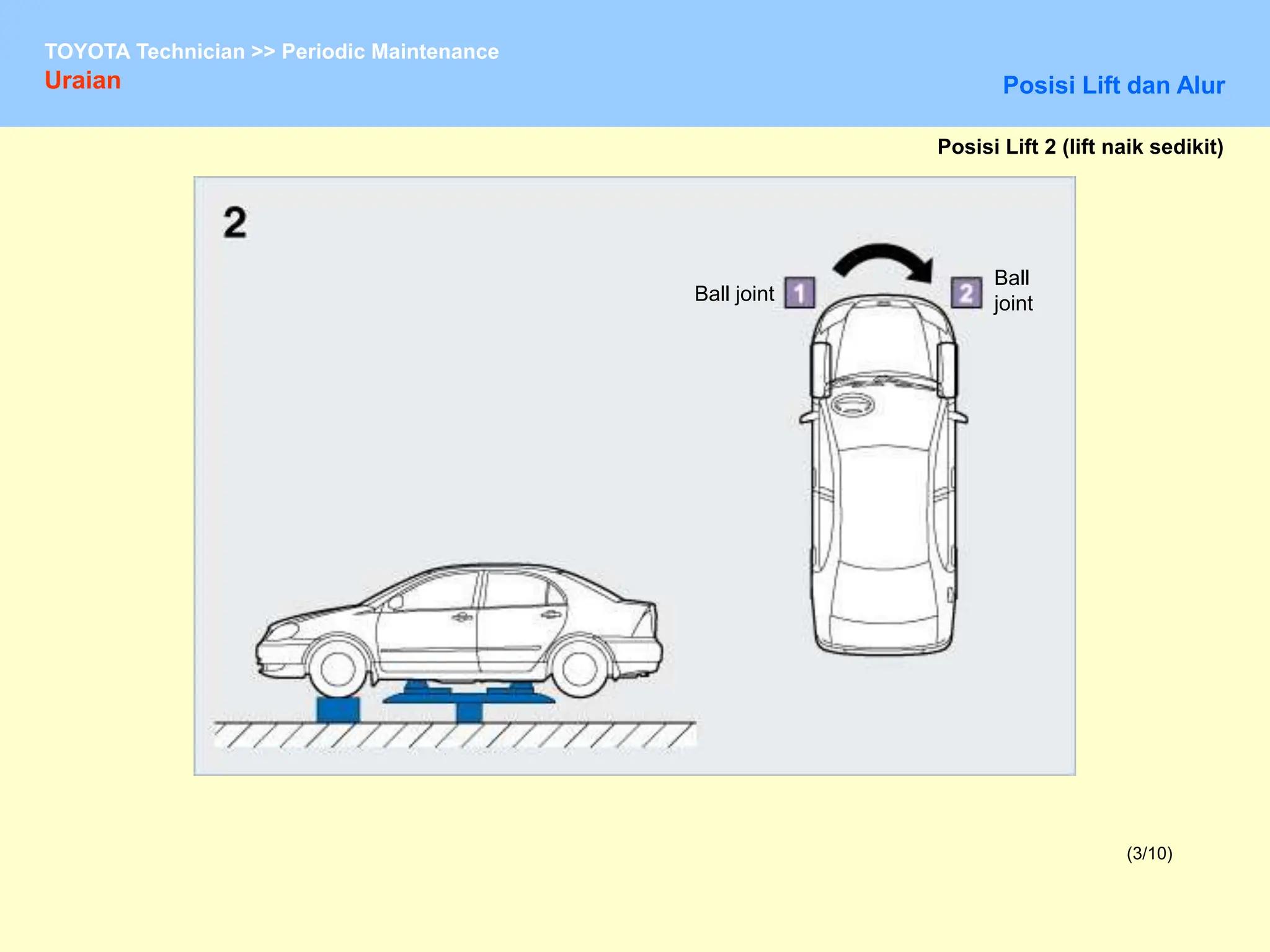 TOYOTA Technician >> Periodic Maintenance
Uraian

Posisi Lift dan Alur

Posisi Lift 2 (lift naik sedikit)

2

Ball joint 1

2 Ball joint

(3/10)