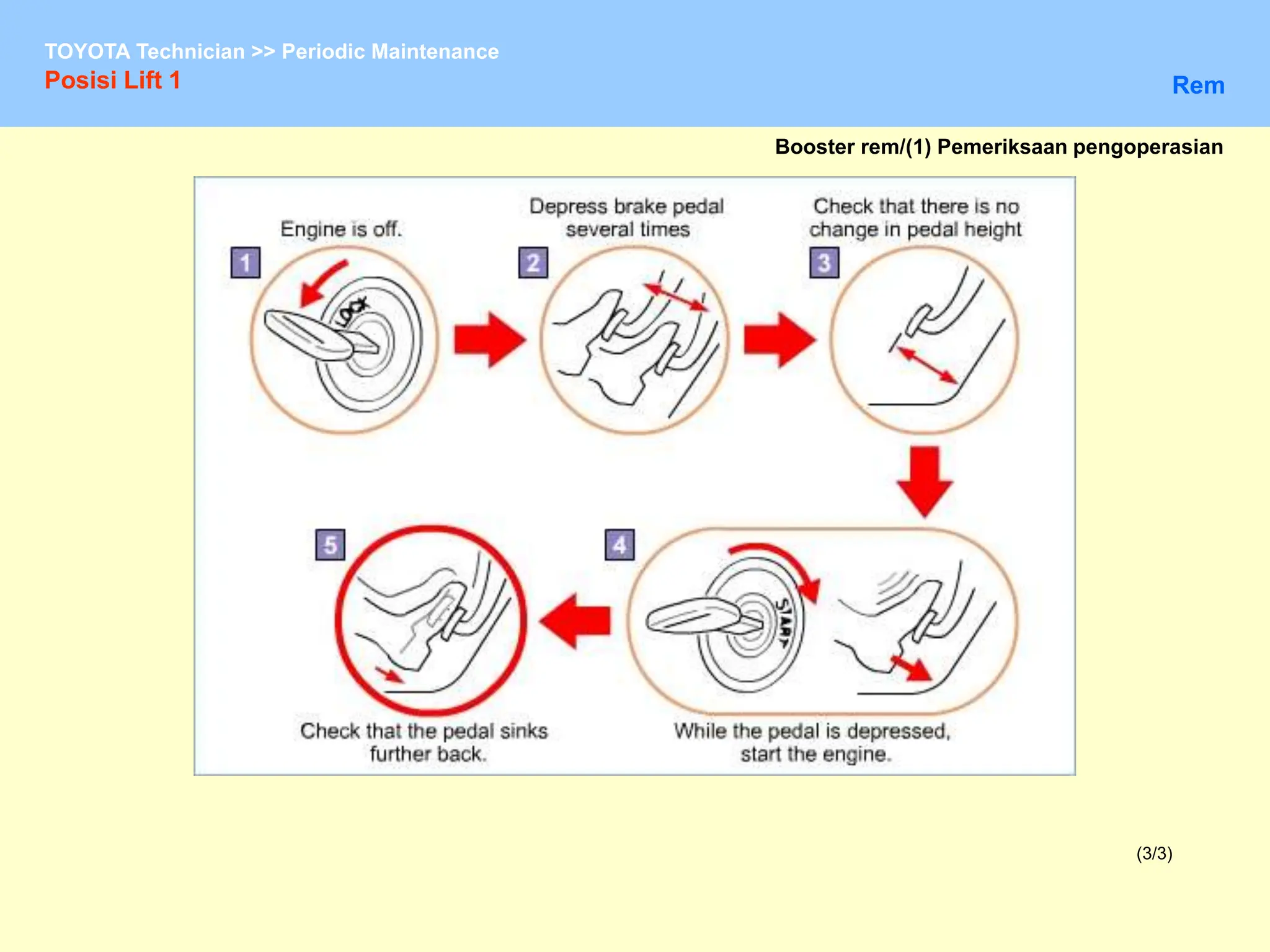 TOYOTA Technician >> Periodic Maintenance
Posisi Lift 1

Rem

Booster rem/(1) Pemeriksaan pengoperasian

1
Engine is off.
LOCK

2
Depress brake pedal several times

3
Check that there is no change in pedal height

4
START
While the pedal is depressed, start the engine.

5
Check that the pedal sinks further back.

(3/3)