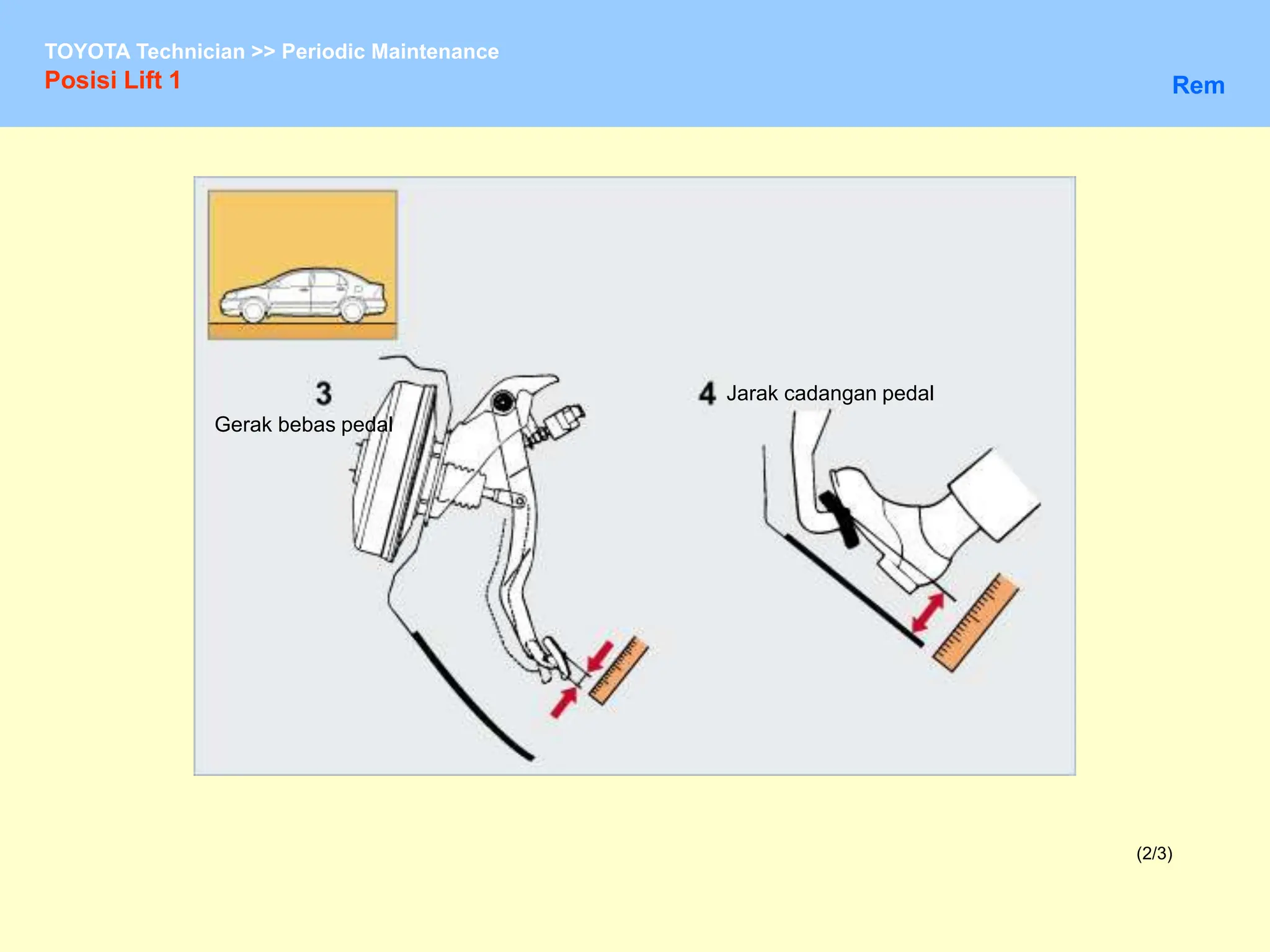 TOYOTA Technician >> Periodic Maintenance
Posisi Lift 1

Rem

3
Gerak bebas pedal

4 Jarak cadangan pedal

(2/3)