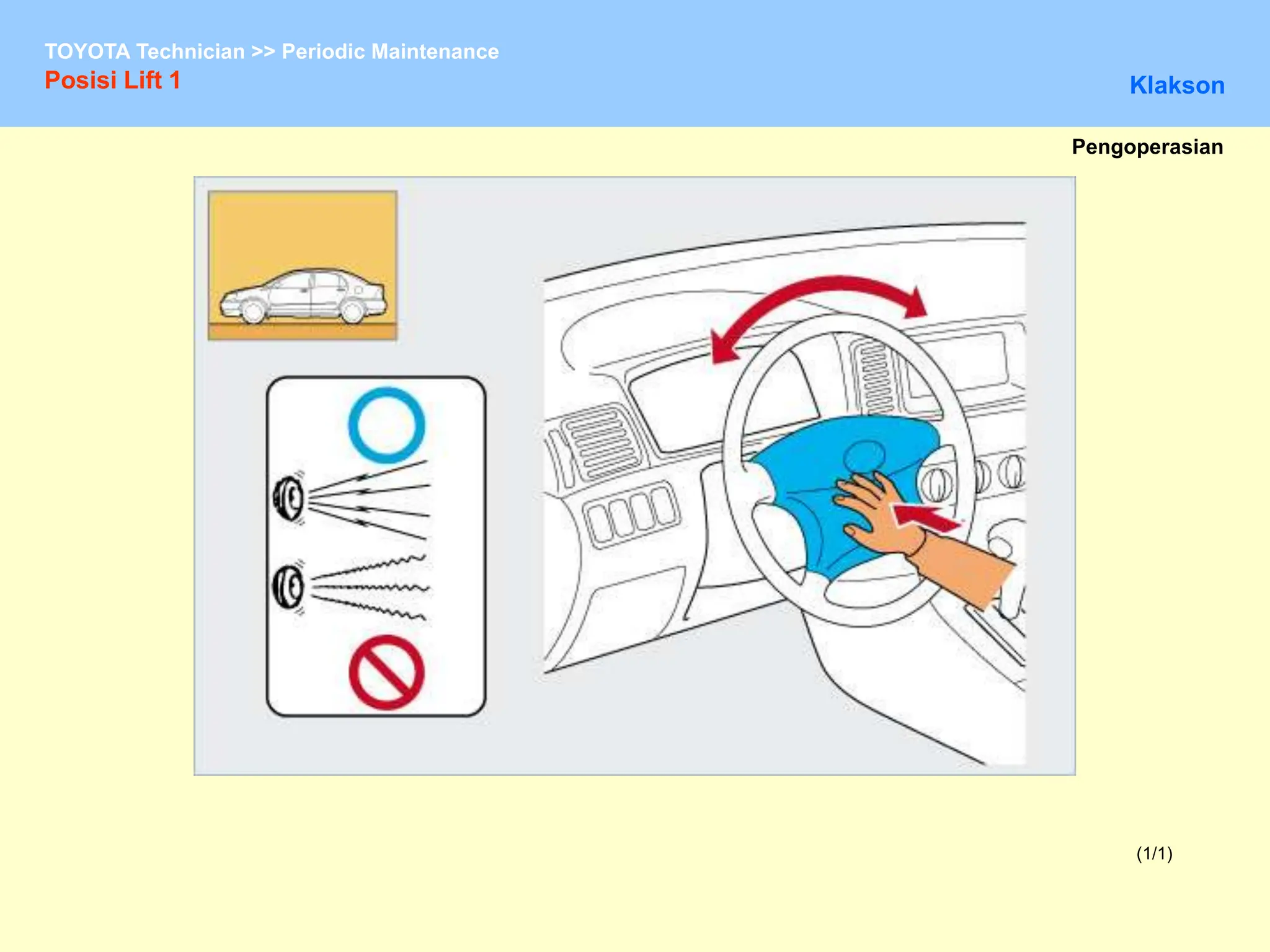 TOYOTA Technician >> Periodic Maintenance
Posisi Lift 1

Klakson

Pengoperasian

(1/1)