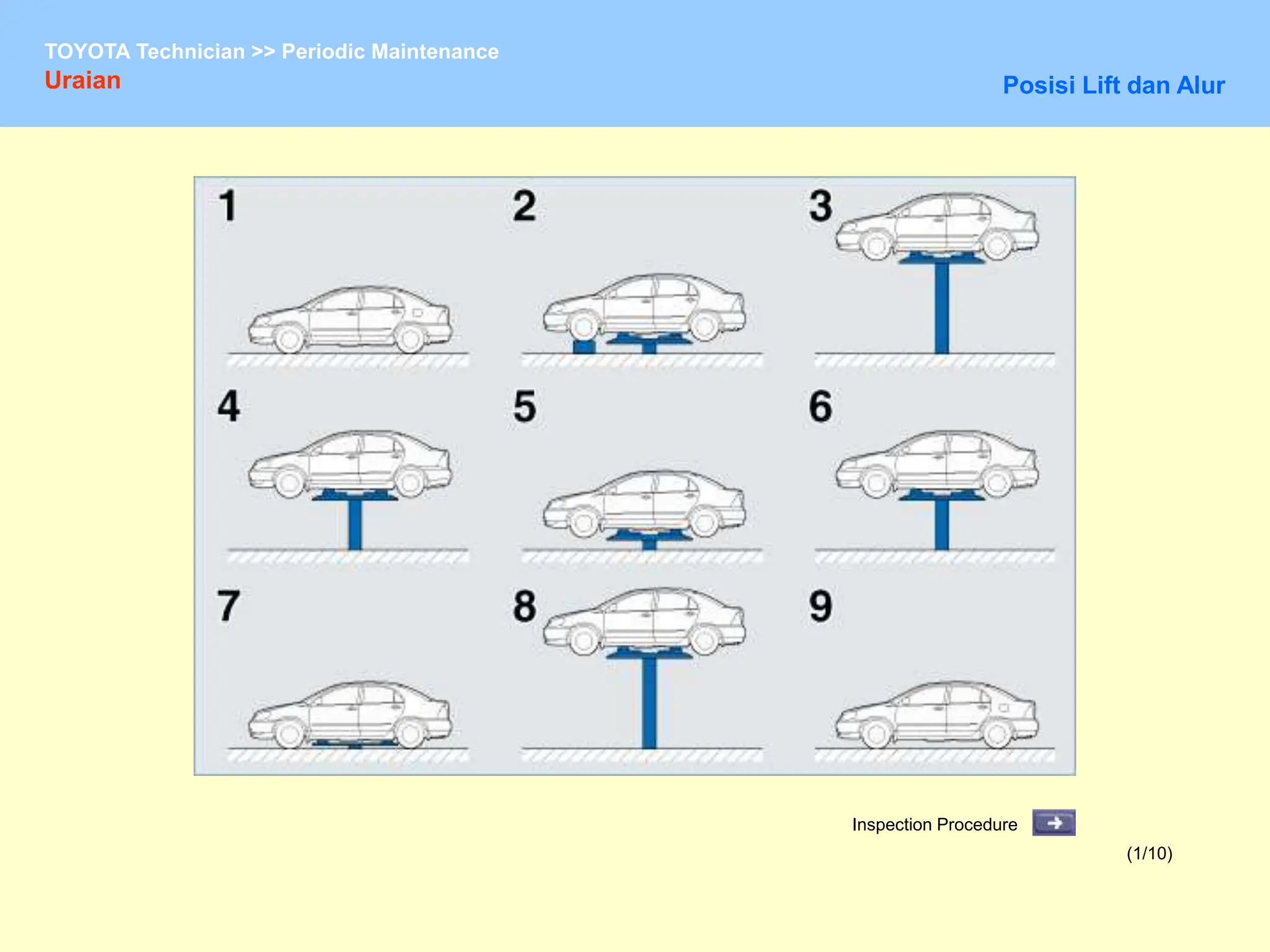 TOYOTA Technician >> Periodic Maintenance
Uraian

Posisi Lift dan Alur

1

2

3

4

5

6

7

8

9

Inspection Procedure

(1/10)