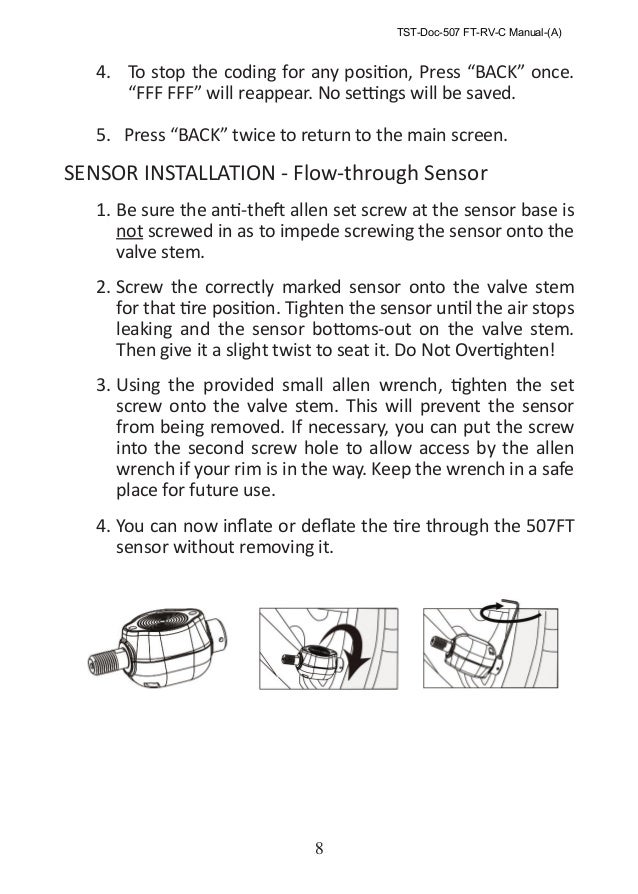 TST-Doc-507 FT-RV-C Manual-(A)

4. To stop the coding for any position, Press “BACK” once. “FFF FFF” will reappear. No settings will be saved.

5. Press “BACK” twice to return to the main screen.

SENSOR INSTALLATION - Flow-through Sensor

1. Be sure the anti-theft allen set screw at the sensor base is not screwed in as to impede screwing the sensor onto the valve stem.

2. Screw the correctly marked sensor onto the valve stem for that tire position. Tighten the sensor until the air stops leaking and the sensor bottoms-out on the valve stem. Then give it a slight twist to seat it. Do Not Overtighten!

3. Using the provided small allen wrench, tighten the set screw onto the valve stem. This will prevent the sensor from being removed. If necessary, you can put the screw into the second screw hole to allow access by the allen wrench if your rim is in the way. Keep the wrench in a safe place for future use.

4. You can now inflate or deflate the tire through the 507FT sensor without removing it.

8