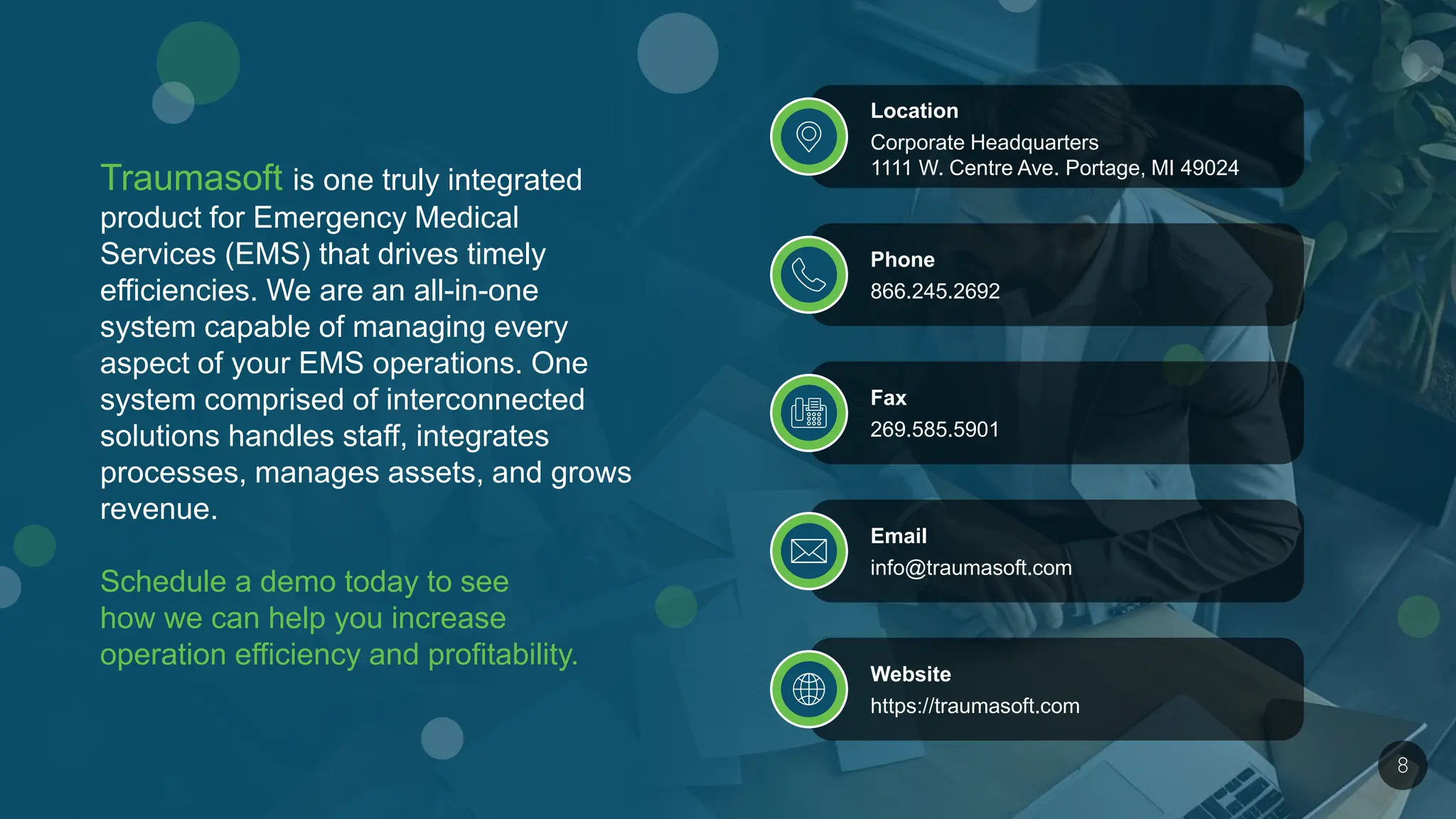 Traumasoft is one truly integrated product for Emergency Medical Services (EMS) that drives timely efficiencies. We are an all-in-one system capable of managing every aspect of your EMS operations. One system comprised of interconnected solutions handles staff, integrates processes, manages assets, and grows revenue.

Schedule a demo today to see how we can help you increase operation efficiency and profitability.

Location
Corporate Headquarters
1111 W. Centre Ave. Portage, MI 49024

Phone
866.245.2692

Fax
269.585.5901

Email
info@traumasoft.com

Website
https://traumasoft.com

8