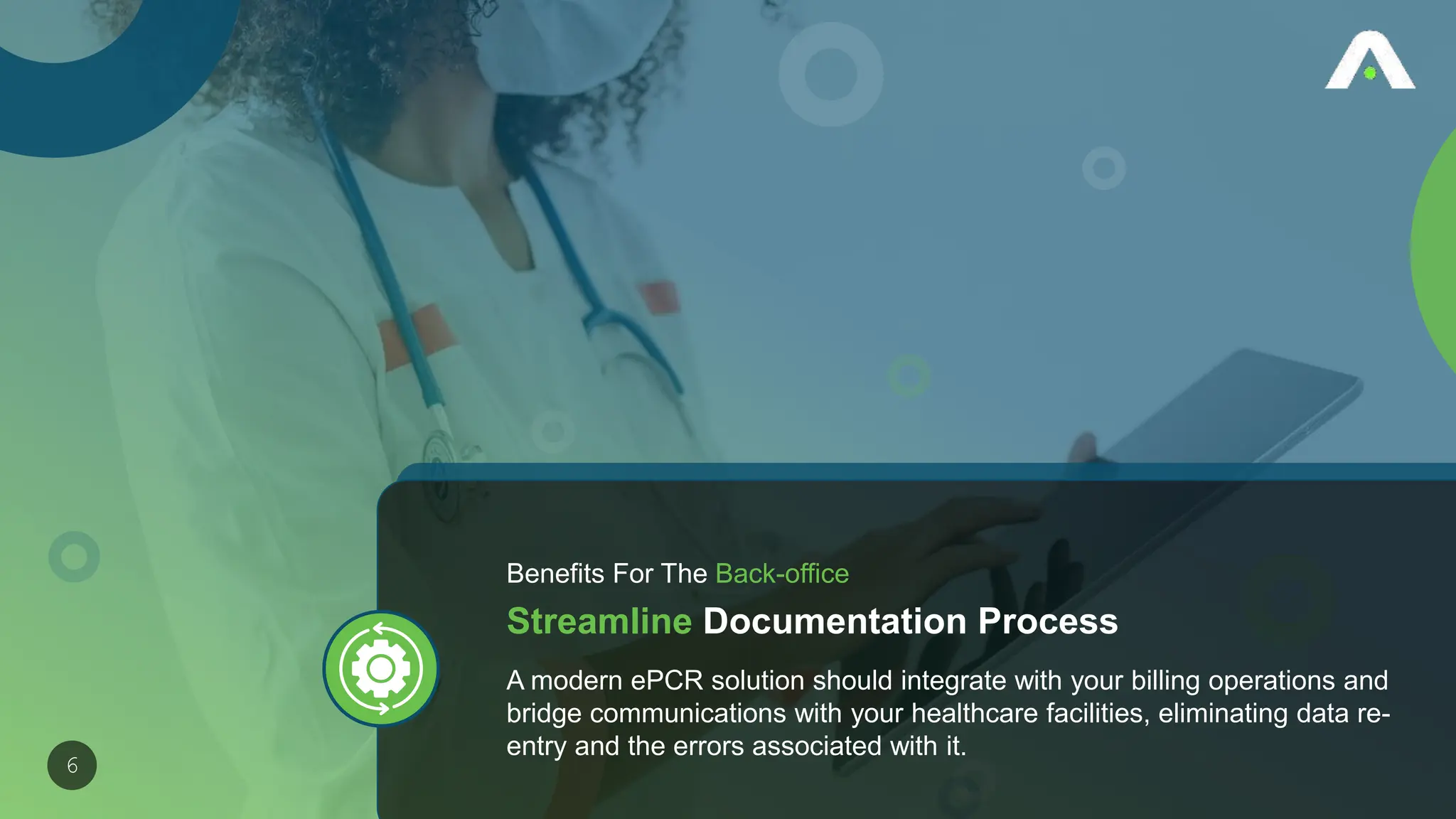 Benefits For The Back-office

Streamline Documentation Process

A modern ePCR solution should integrate with your billing operations and bridge communications with your healthcare facilities, eliminating data re-entry and the errors associated with it.

6