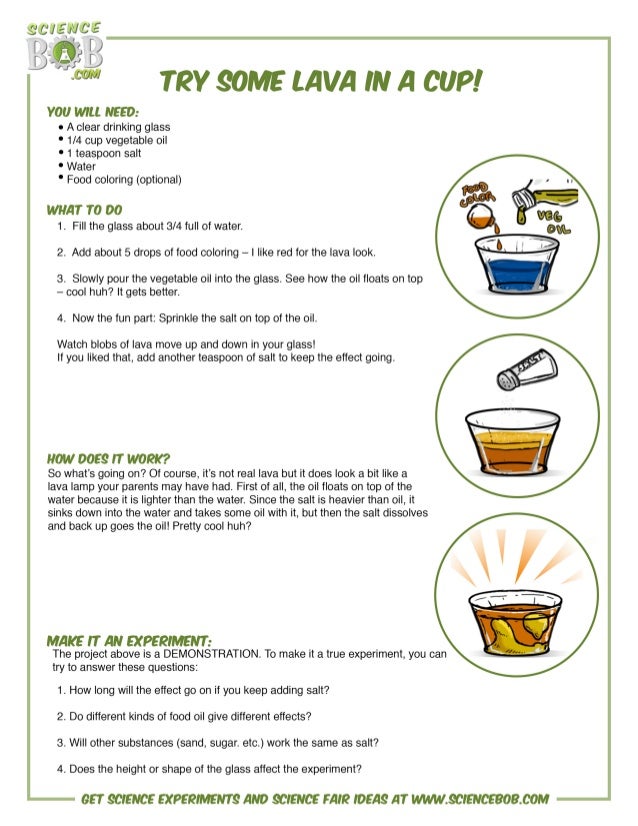 SCIENCE BOB .COM

TRY SOME LAVA IN A CUP!

YOU WILL NEED:
• A clear drinking glass
• 1/4 cup vegetable oil
• 1 teaspoon salt
• Water
• Food coloring (optional)

WHAT TO DO
1. Fill the glass about 3/4 full of water.

2. Add about 5 drops of food coloring – I like red for the lava look.

3. Slowly pour the vegetable oil into the glass. See how the oil floats on top – cool huh? It gets better.

4. Now the fun part: Sprinkle the salt on top of the oil.

Watch blobs of lava move up and down in your glass!
If you liked that, add another teaspoon of salt to keep the effect going.

FOOD COLOR

VEG OIL

SALT

HOW DOES IT WORK?
So what's going on? Of course, it's not real lava but it does look a bit like a lava lamp your parents may have had. First of all, the oil floats on top of the water because it is lighter than the water. Since the salt is heavier than oil, it sinks down into the water and takes some oil with it, but then the salt dissolves and back up goes the oil! Pretty cool huh?

MAKE IT AN EXPERIMENT:
The project above is a DEMONSTRATION. To make it a true experiment, you can try to answer these questions:

1. How long will the effect go on if you keep adding salt?

2. Do different kinds of food oil give different effects?

3. Will other substances (sand, sugar. etc.) work the same as salt?

4. Does the height or shape of the glass affect the experiment?

GET SCIENCE EXPERIMENTS AND SCIENCE FAIR IDEAS AT WWW.SCIENCEBOB.COM